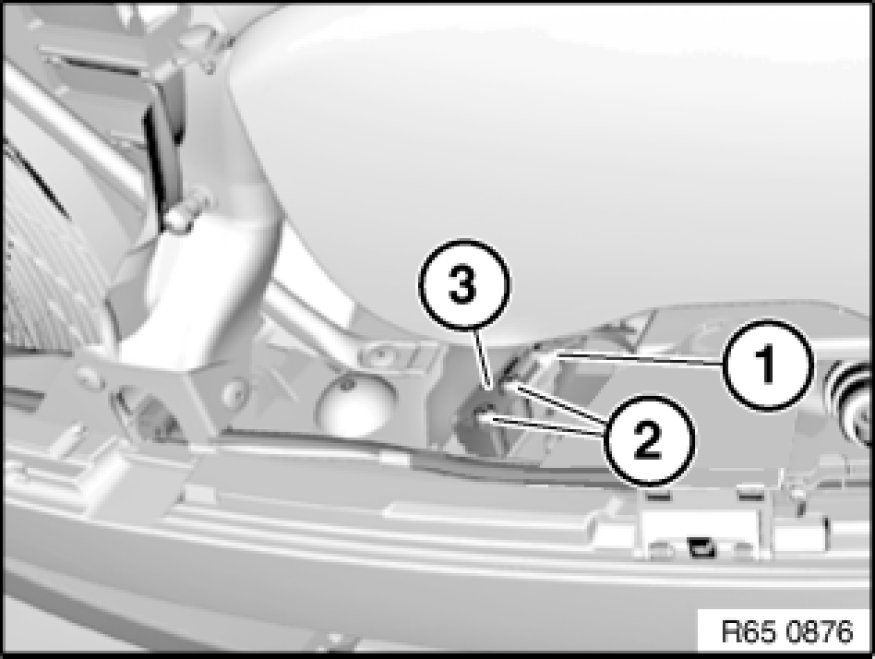 3
1
2
R65 0876