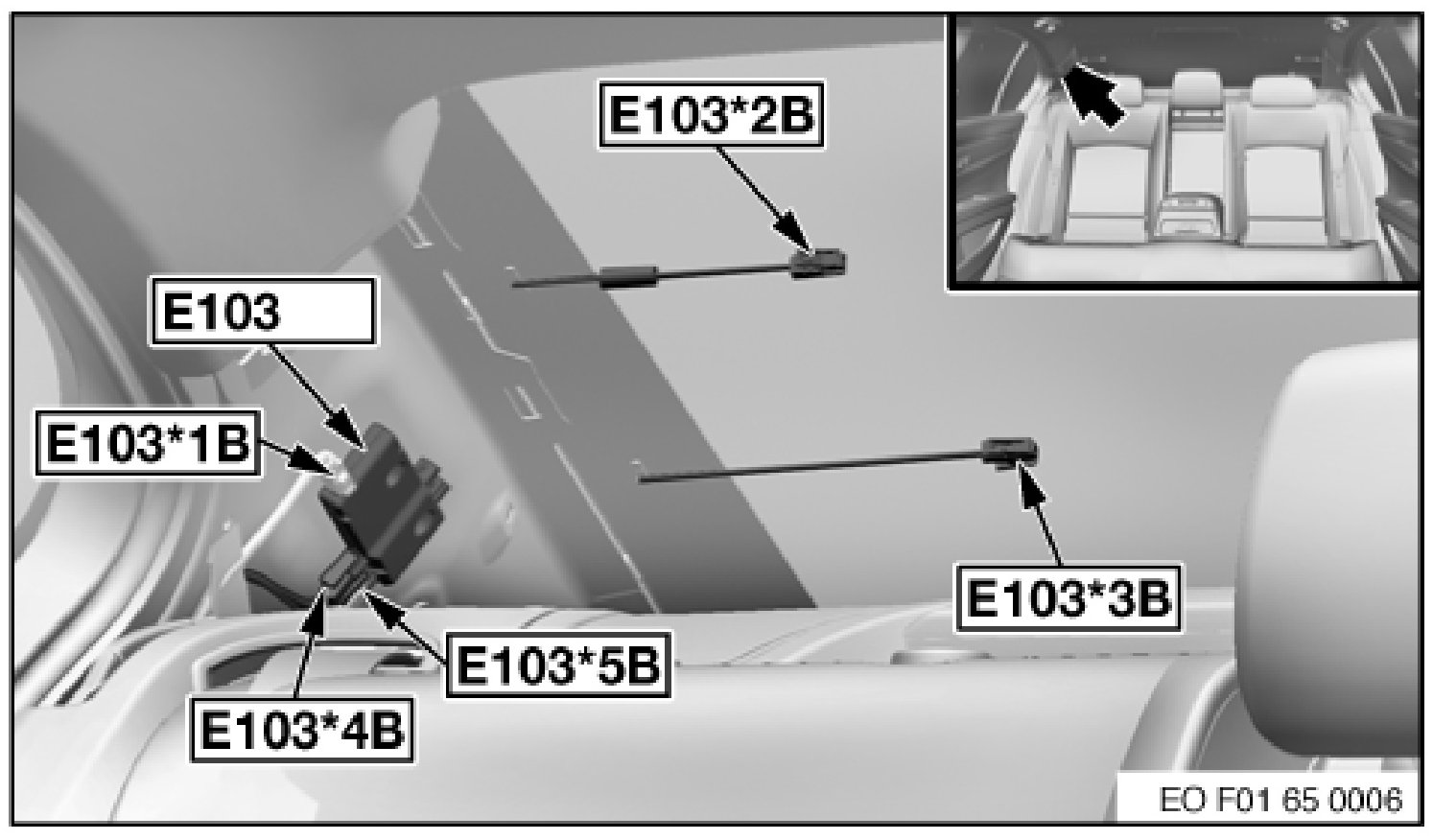 E103*2B

E103

E103*1B

E103*3B

E103*5B

E103*4B

EO F01 65 0006