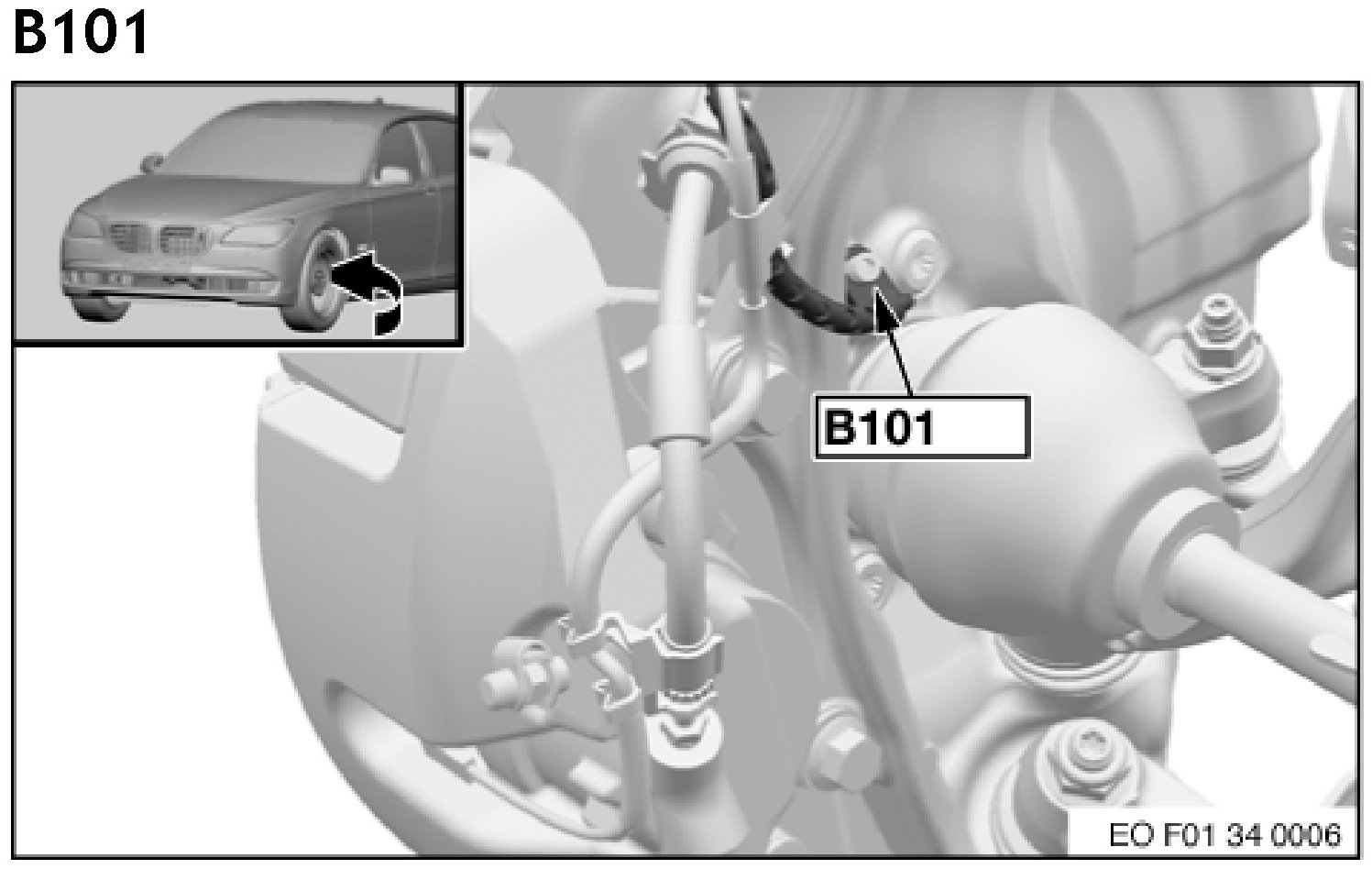 B101

B101

EO F01 34 0006