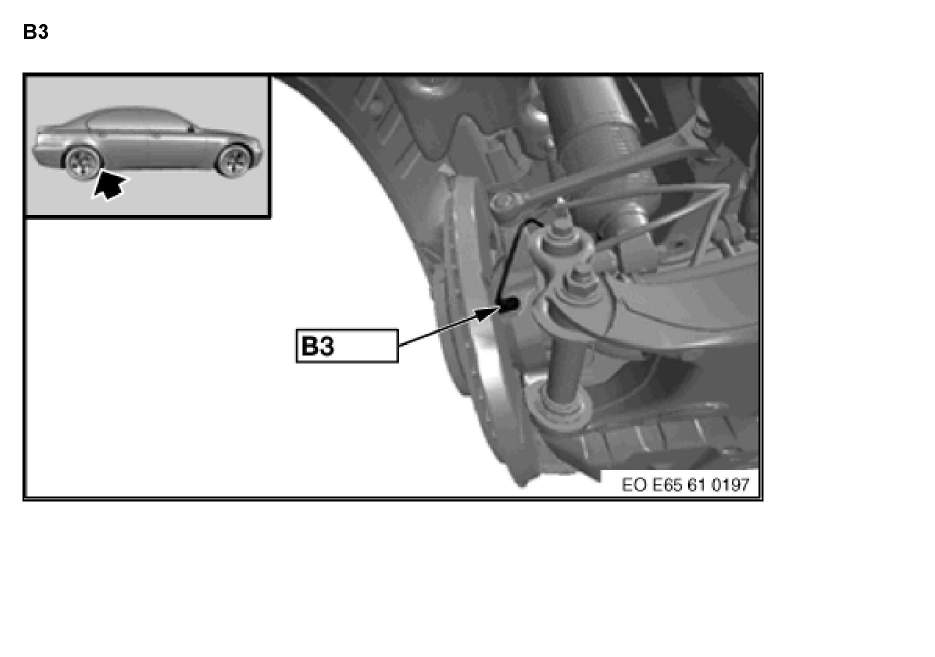 B3

B3

EO E65 61 0197