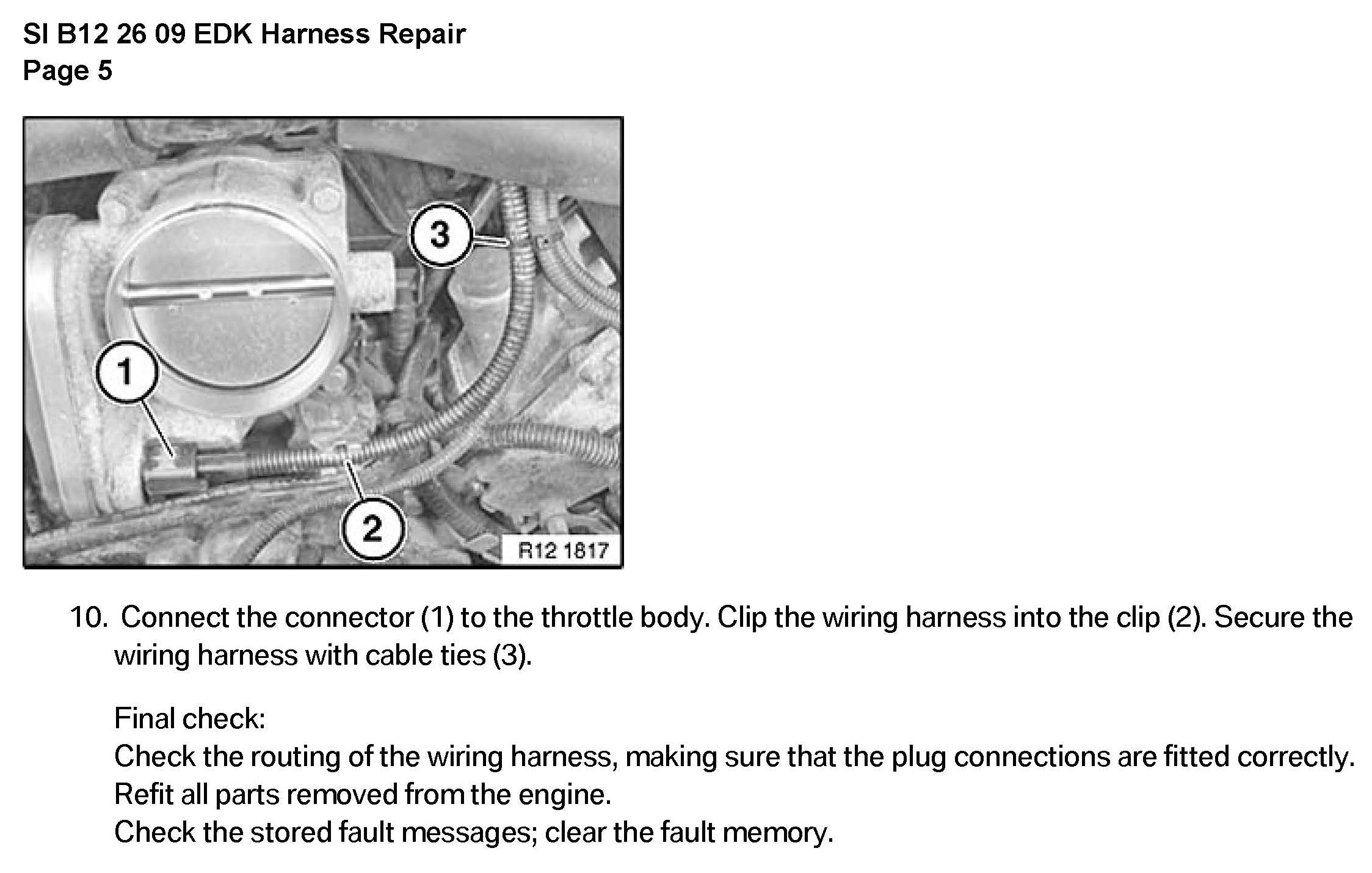 SI B12 26 09 EDK Harness Repair
Page 5

3
1
2
R12 1817

10. Connect the connector (1) to the throttle body. Clip the wiring harness into the clip (2). Secure the wiring harness with cable ties (3).

Final check:
Check the routing of the wiring harness, making sure that the plug connections are fitted correctly.
Refit all parts removed from the engine.
Check the stored fault messages; clear the fault memory.