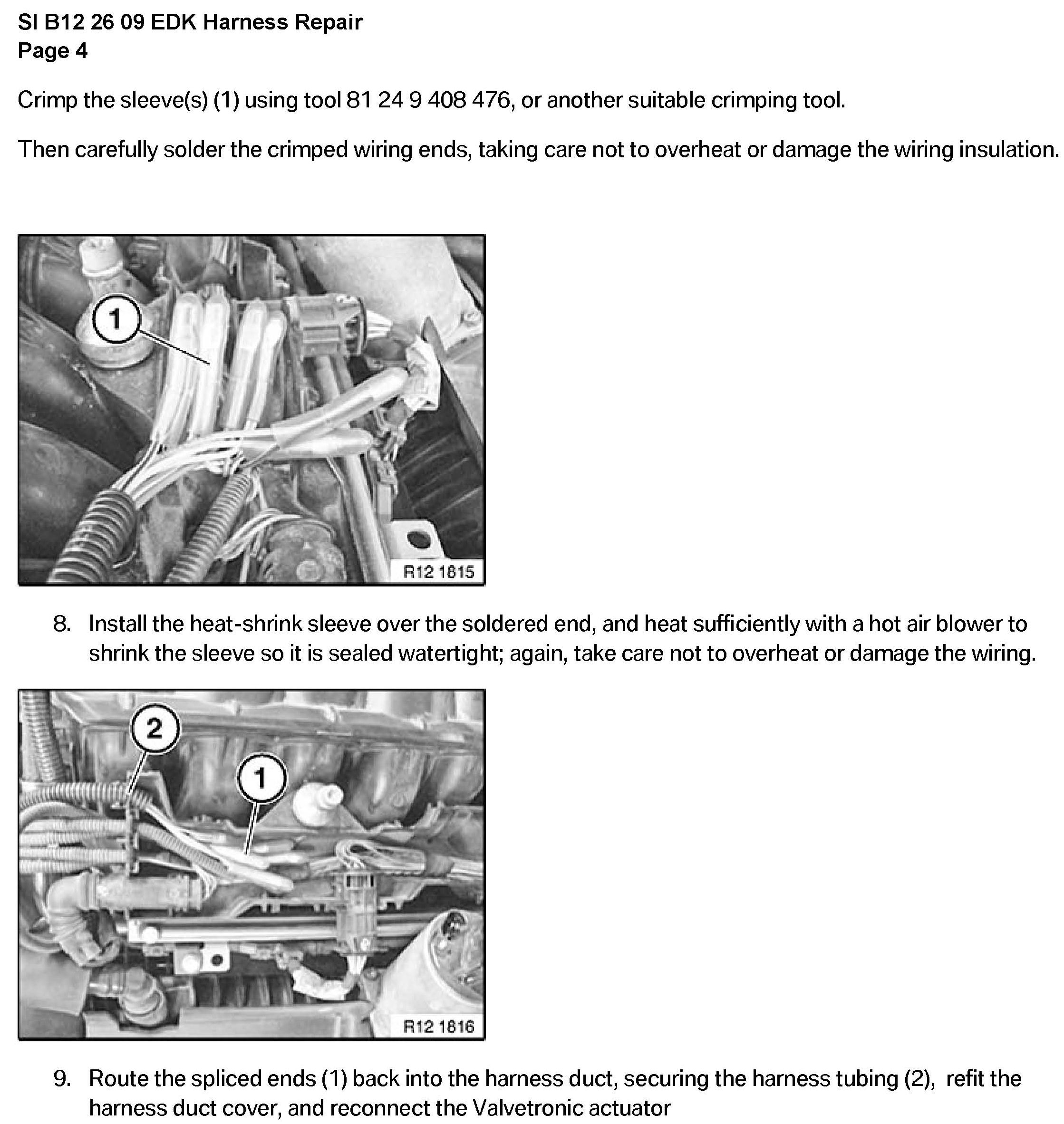 SI B12 26 09 EDK Harness Repair
Page 4

Crimp the sleeve(s) (1) using tool 81 24 9 408 476, or another suitable crimping tool.

Then carefully solder the crimped wiring ends, taking care not to overheat or damage the wiring insulation.

1

R12 1815

8. Install the heat-shrink sleeve over the soldered end, and heat sufficiently with a hot air blower to shrink the sleeve so it is sealed watertight; again, take care not to overheat or damage the wiring.

2

1

R12 1816

9. Route the spliced ends (1) back into the harness duct, securing the harness tubing (2), refit the harness duct cover, and reconnect the Valvetronic actuator