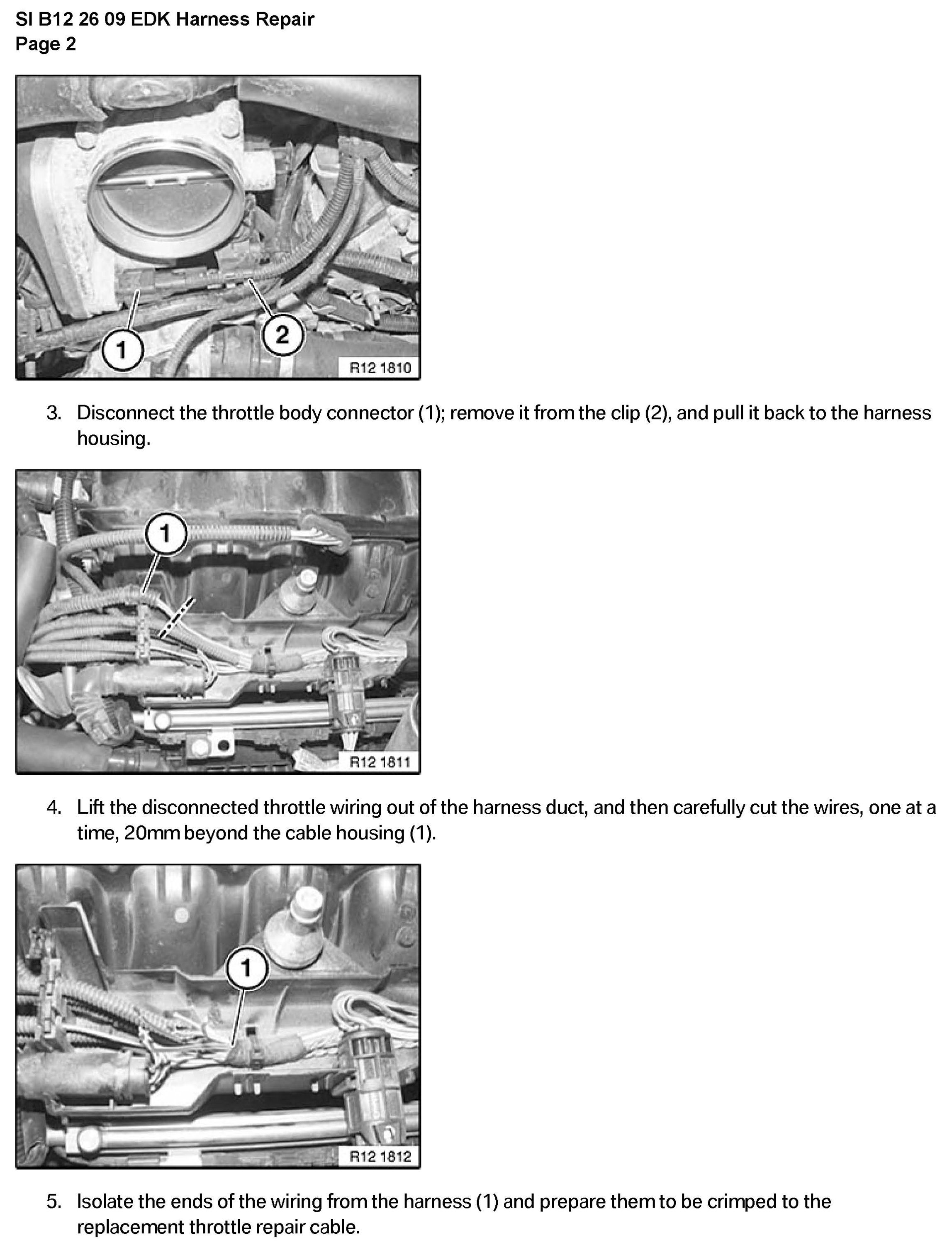 SI B12 26 09 EDK Harness Repair
Page 2

1
2
R12 1810

3. Disconnect the throttle body connector (1); remove it from the clip (2), and pull it back to the harness housing.

1
R12 1811

4. Lift the disconnected throttle wiring out of the harness duct, and then carefully cut the wires, one at a time, 20mm beyond the cable housing (1).

1
R12 1812

5. Isolate the ends of the wiring from the harness (1) and prepare them to be crimped to the replacement throttle repair cable.