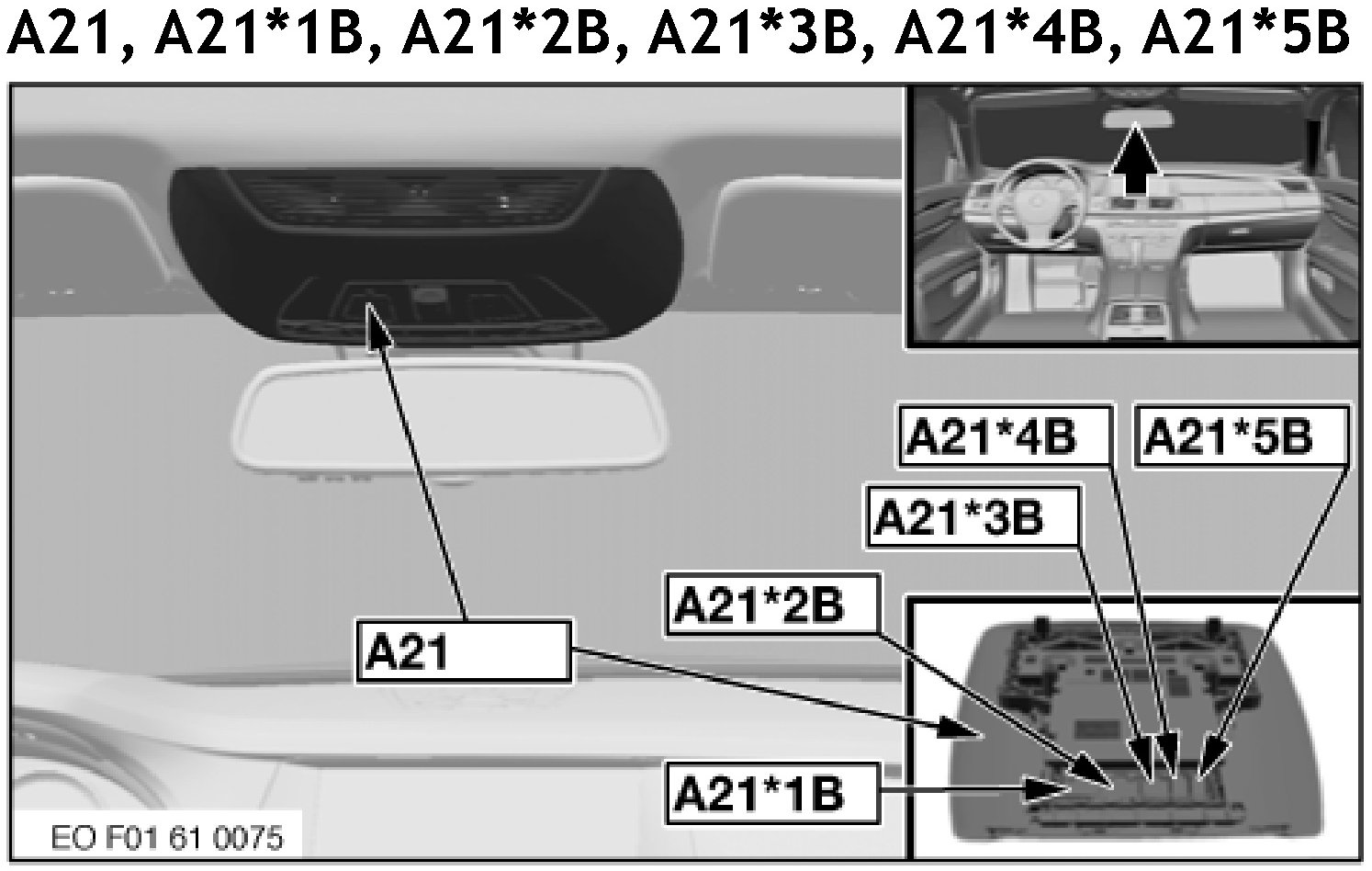 A21, A21*1B, A21*2B, A21*3B, A21*4B, A21*5B

A21*4B

A21*5B

A21*3B

A21*2B

A21

A21*1B

EO F01 61 0075