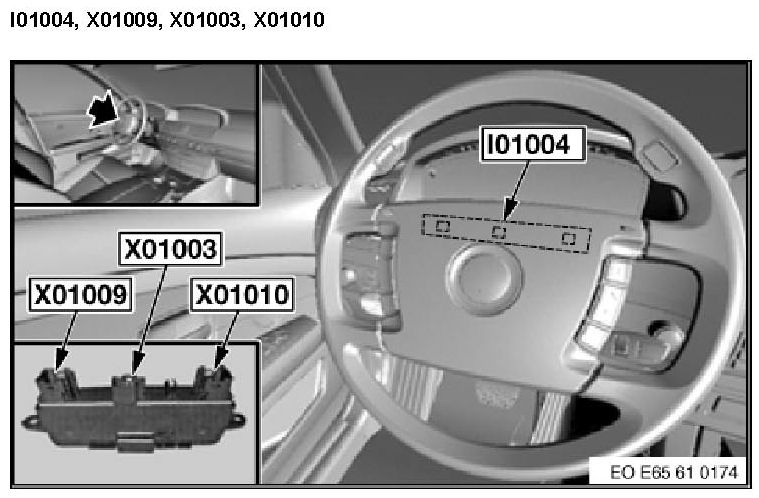 I01004, X01009, X01003, X01010

I01004

X01003

X01009

X01010

EO E65 61 0174