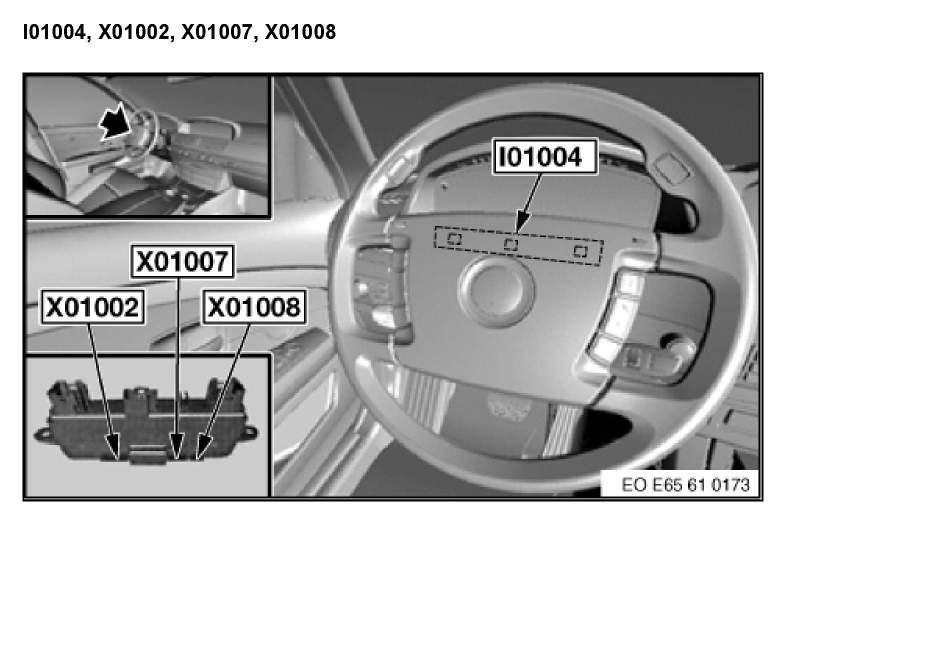 I01004, X01002, X01007, X01008

I01004

X01007

X01002

X01008

EO E65 61 0173