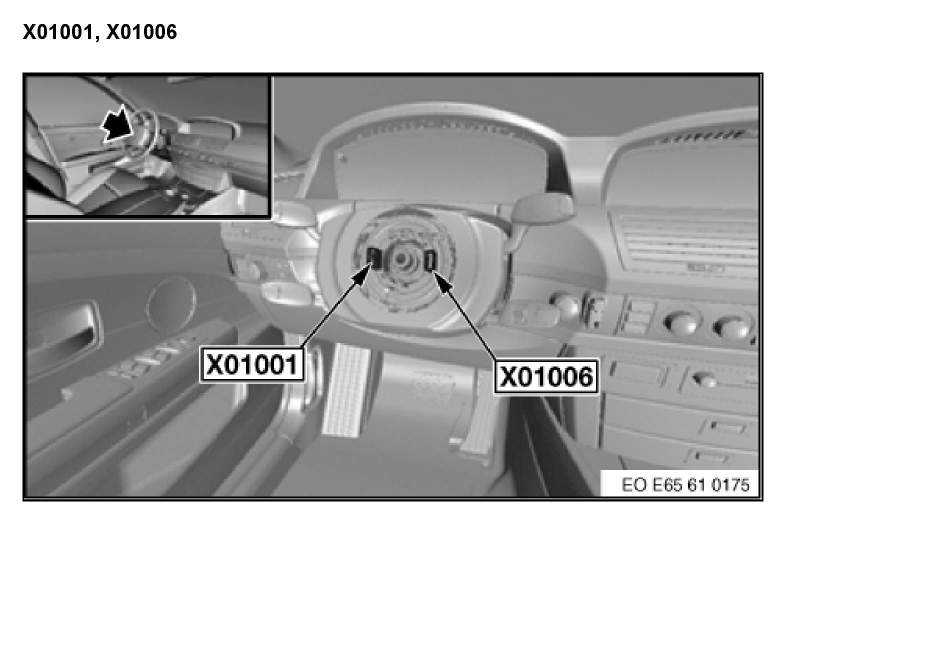 X01001, X01006

X01001

X01006

EO E65 61 0175