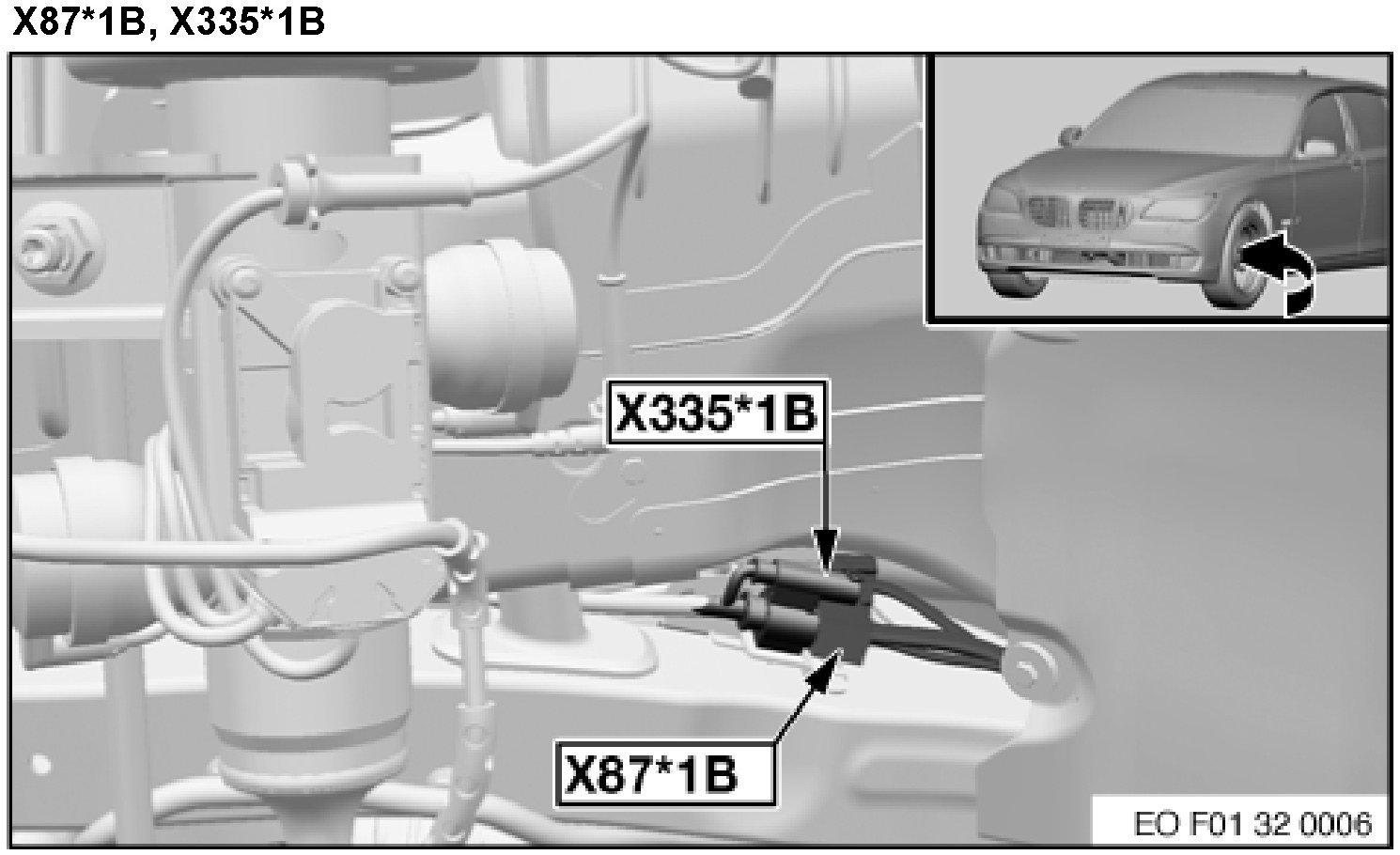 X87*1B, X335*1B

X335*1B

X87*1B

EO F01 32 0006