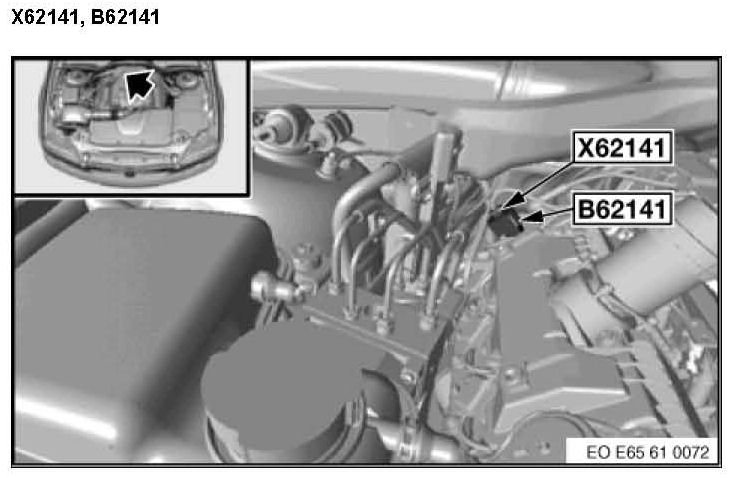 X62141, B62141

X62141
B62141

EO E65 61 0072