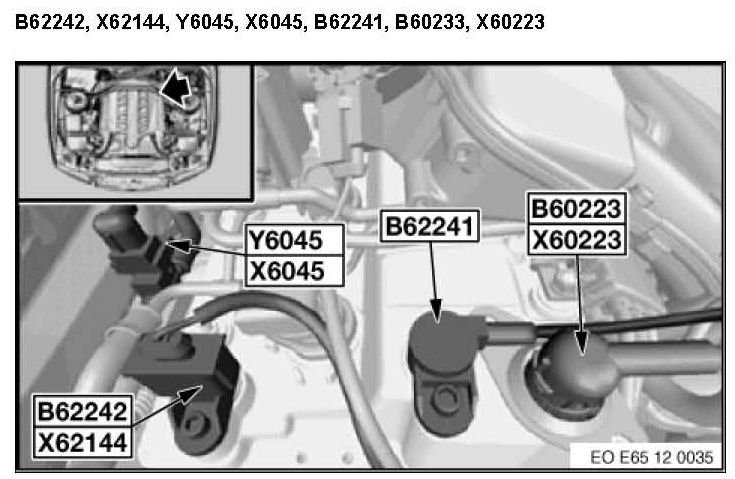 B62242, X62144, Y6045, X6045, B62241, B60233, X60223

Y6045
X6045

B62241

B60223
X60223

B62242
X62144

EO E65 12 0035