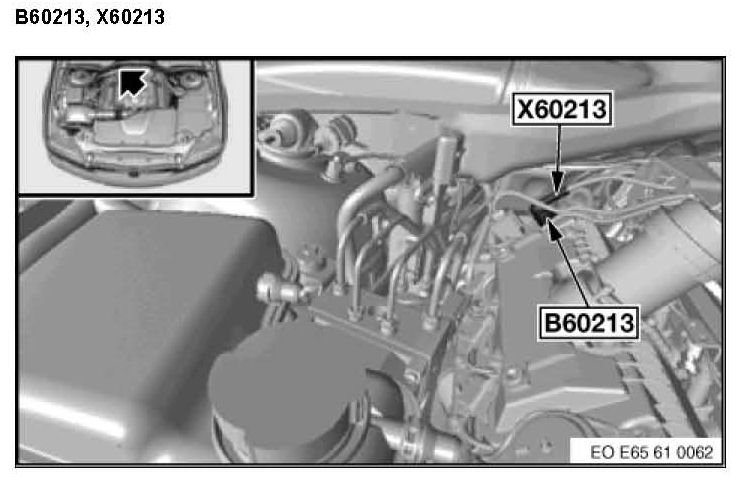 B60213, X60213

X60213

B60213

EO E65 61 0062