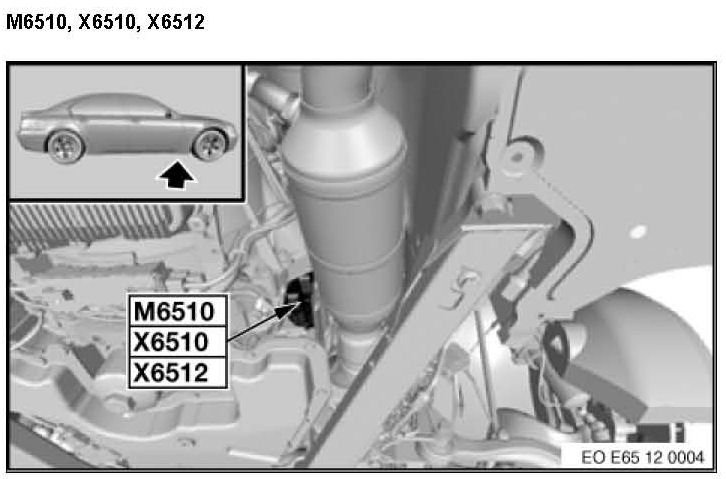 M6510, X6510, X6512

M6510
X6510
X6512

EO E65 12 0004