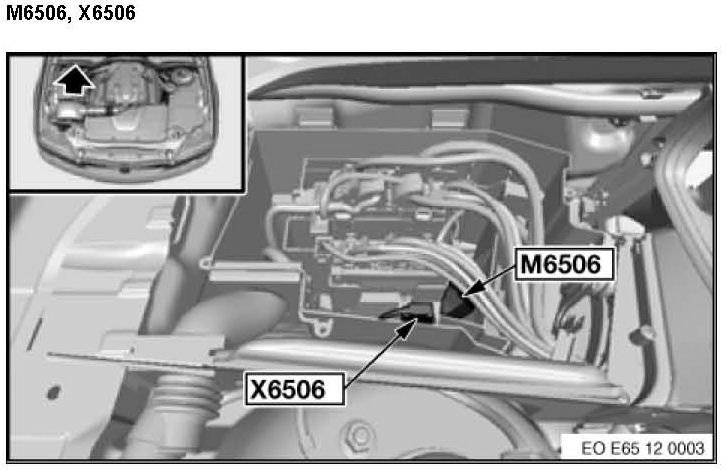 M6506, X6506

M6506

X6506

EO E65 12 0003