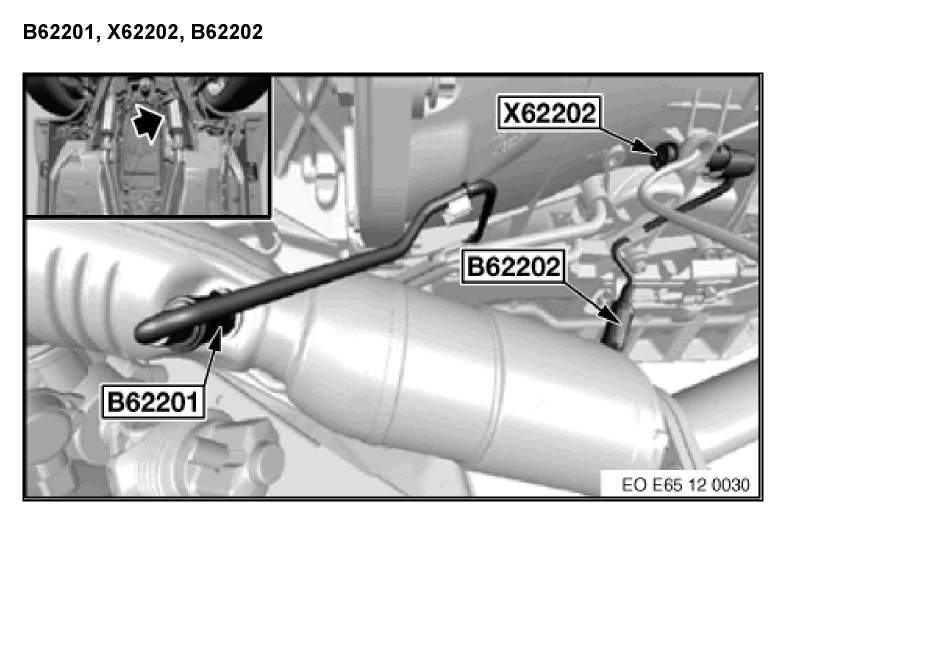 B62201, X62202, B62202

X62202

B62202

B62201

EO E65 12 0030