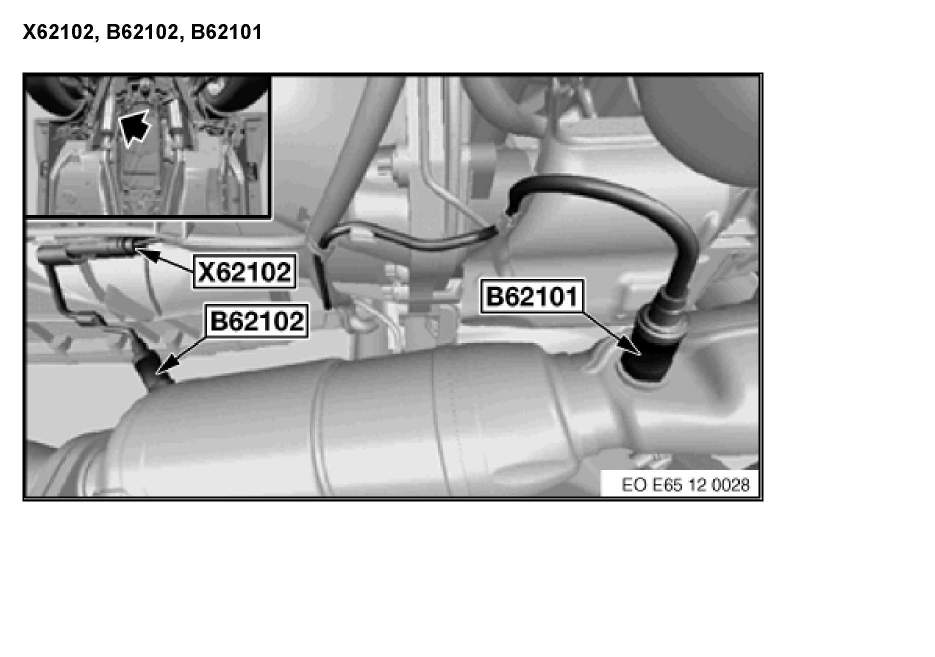 X62102, B62102, B62101

X62102
B62102
B62101
EO E65 12 0028