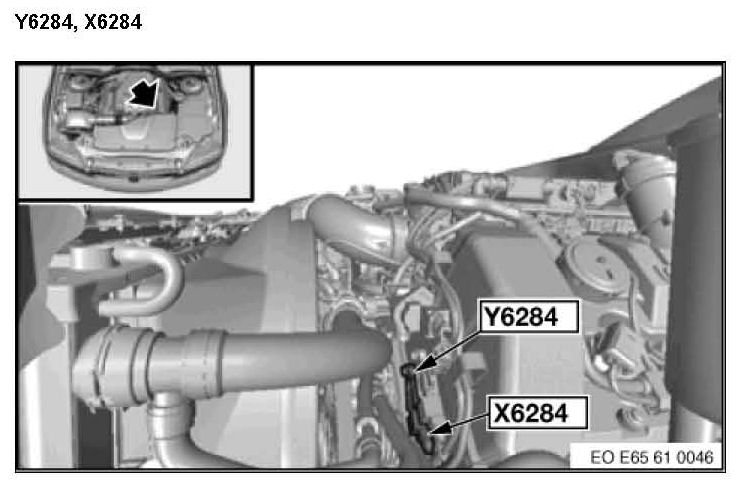 Y6284, X6284

Y6284

X6284

EO E65 61 0046