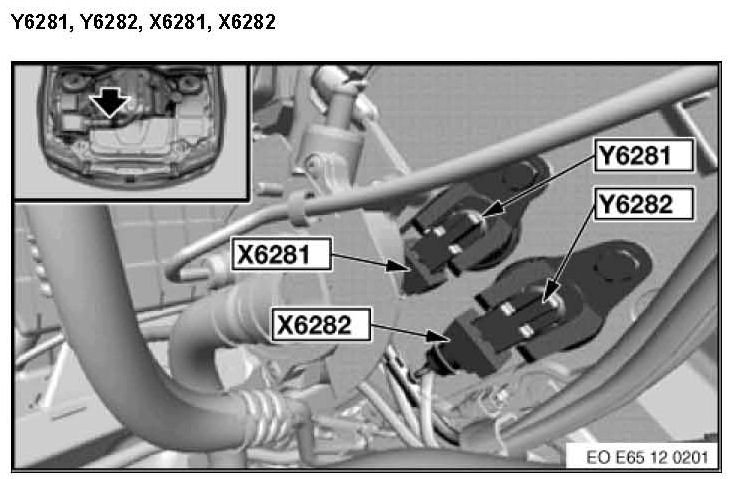 Y6281, Y6282, X6281, X6282

Y6281

Y6282

X6281

X6282

EO E65 12 0201