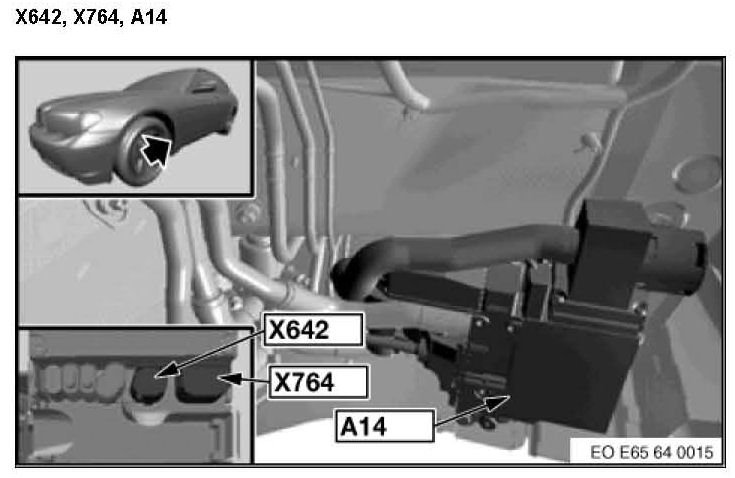 X642, X764, A14

X642
X764
A14
EO E65 64 0015