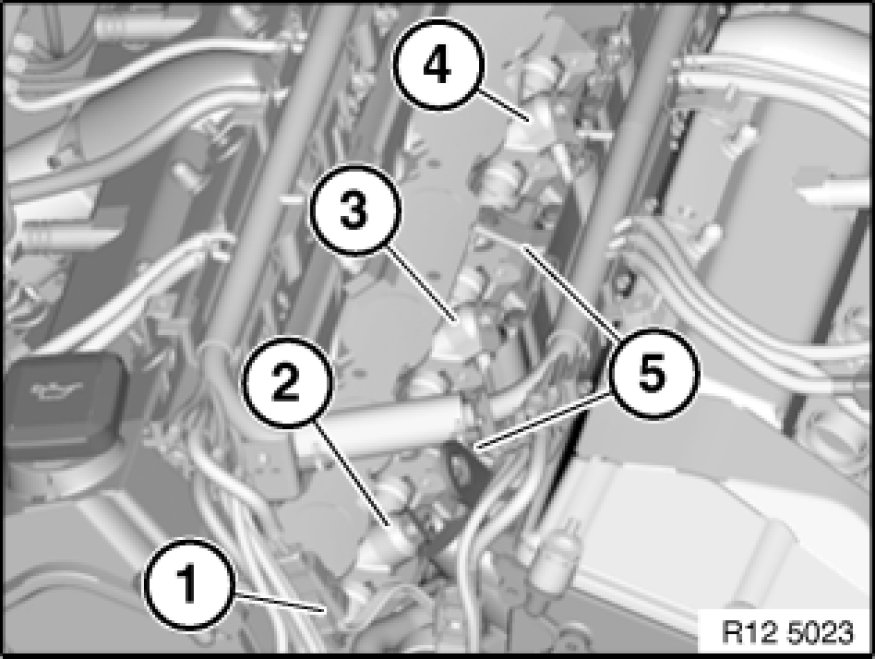 4
3
2
5
1
R12 5023