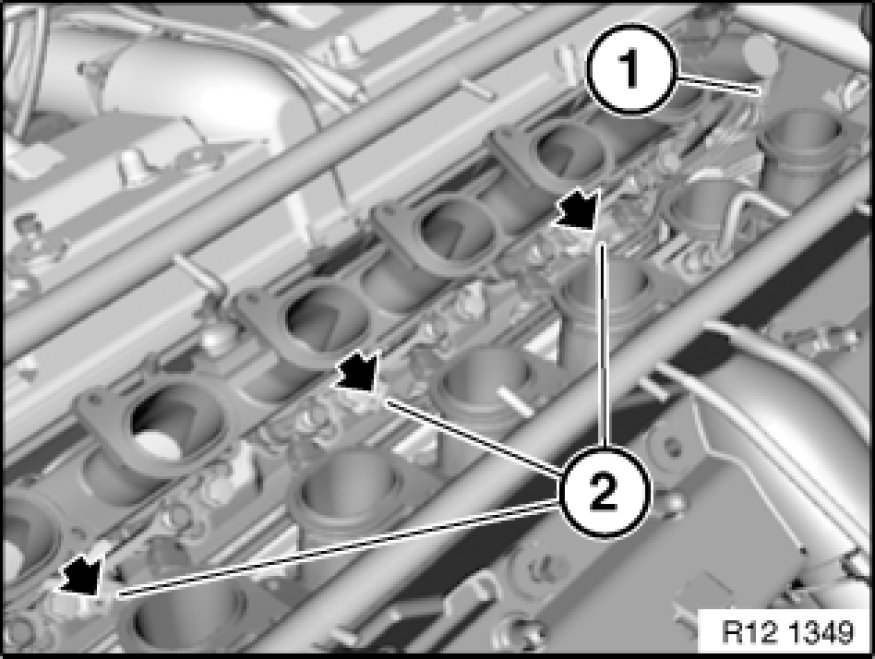 1
2
R12 1349