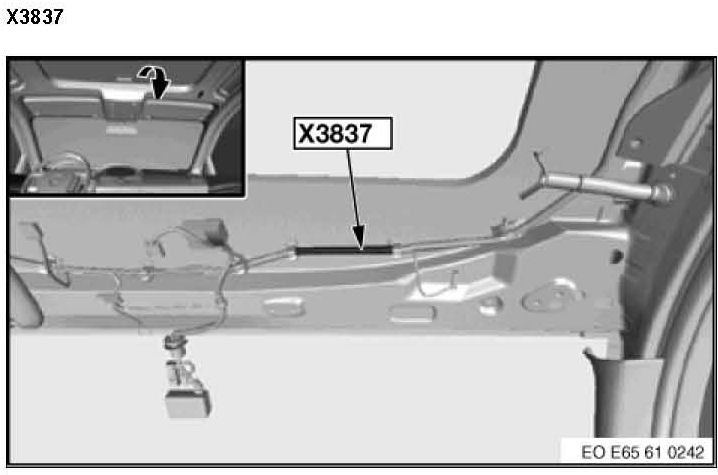 X3837

X3837

EO E65 61 0242