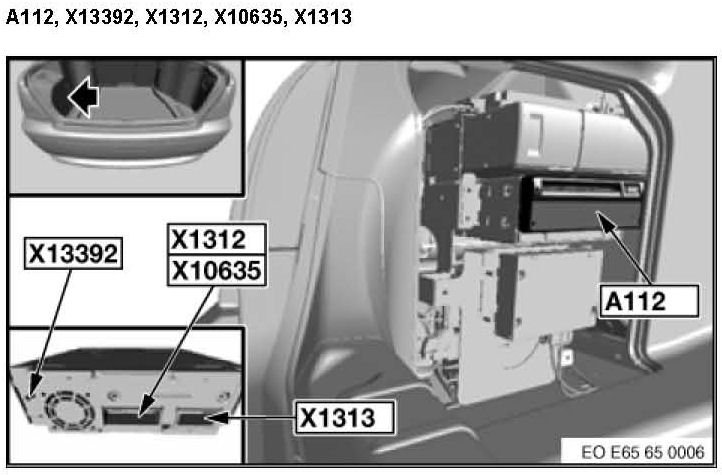 A112, X13392, X1312, X10635, X1313

X13392

X1312
X10635

A112

X1313

EO E65 65 0006