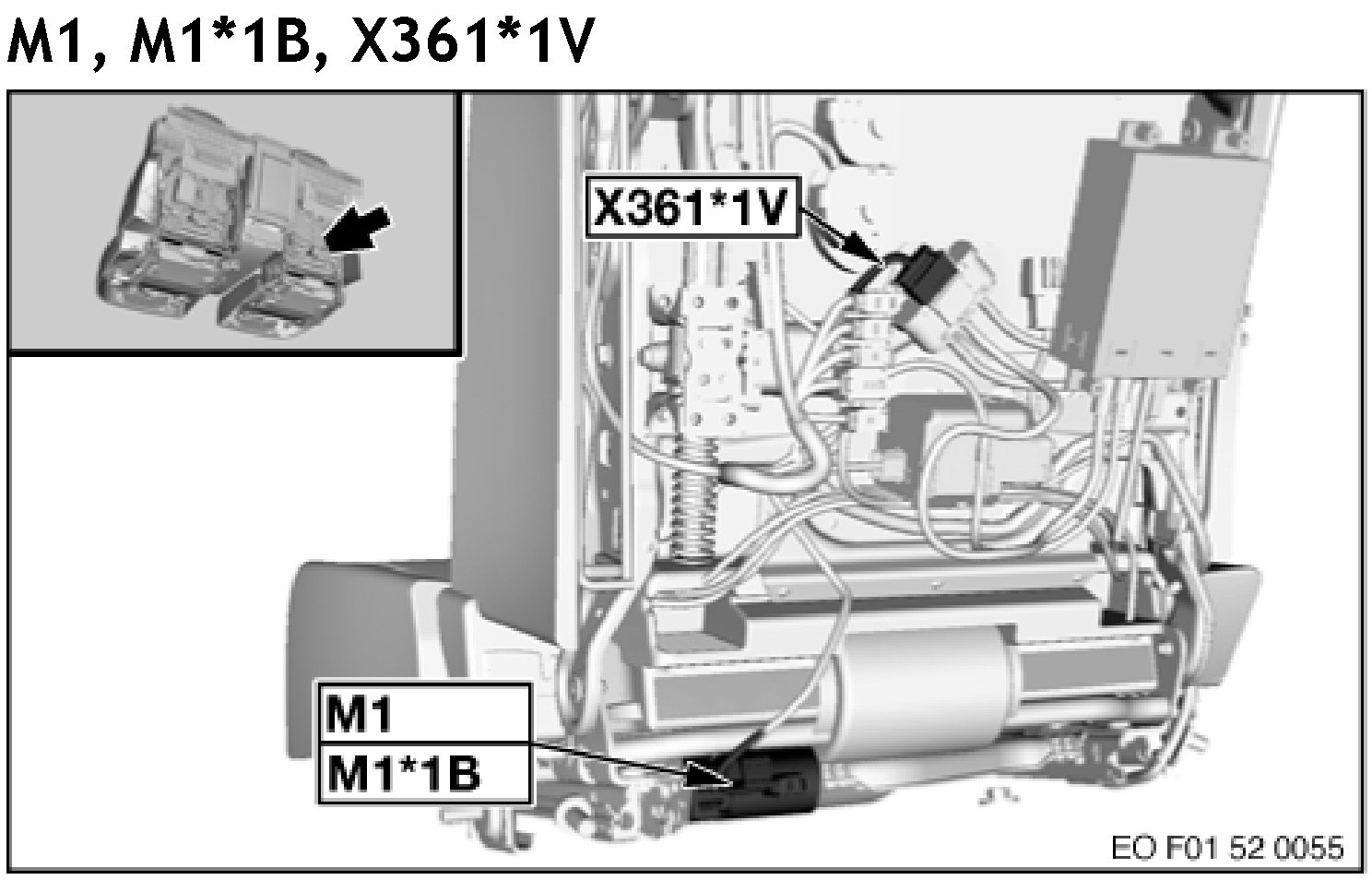 M1, M1*1B, X361*1V

X361*1V

M1

M1*1B

EO F01 52 0055