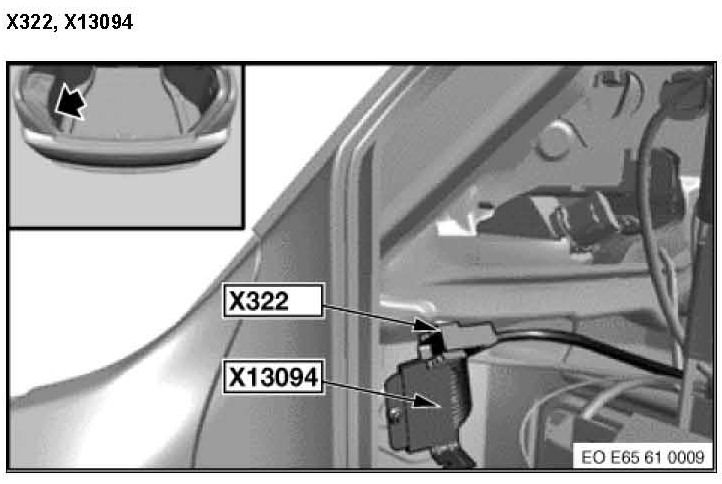 X322, X13094

X322

X13094

EO E65 61 0009