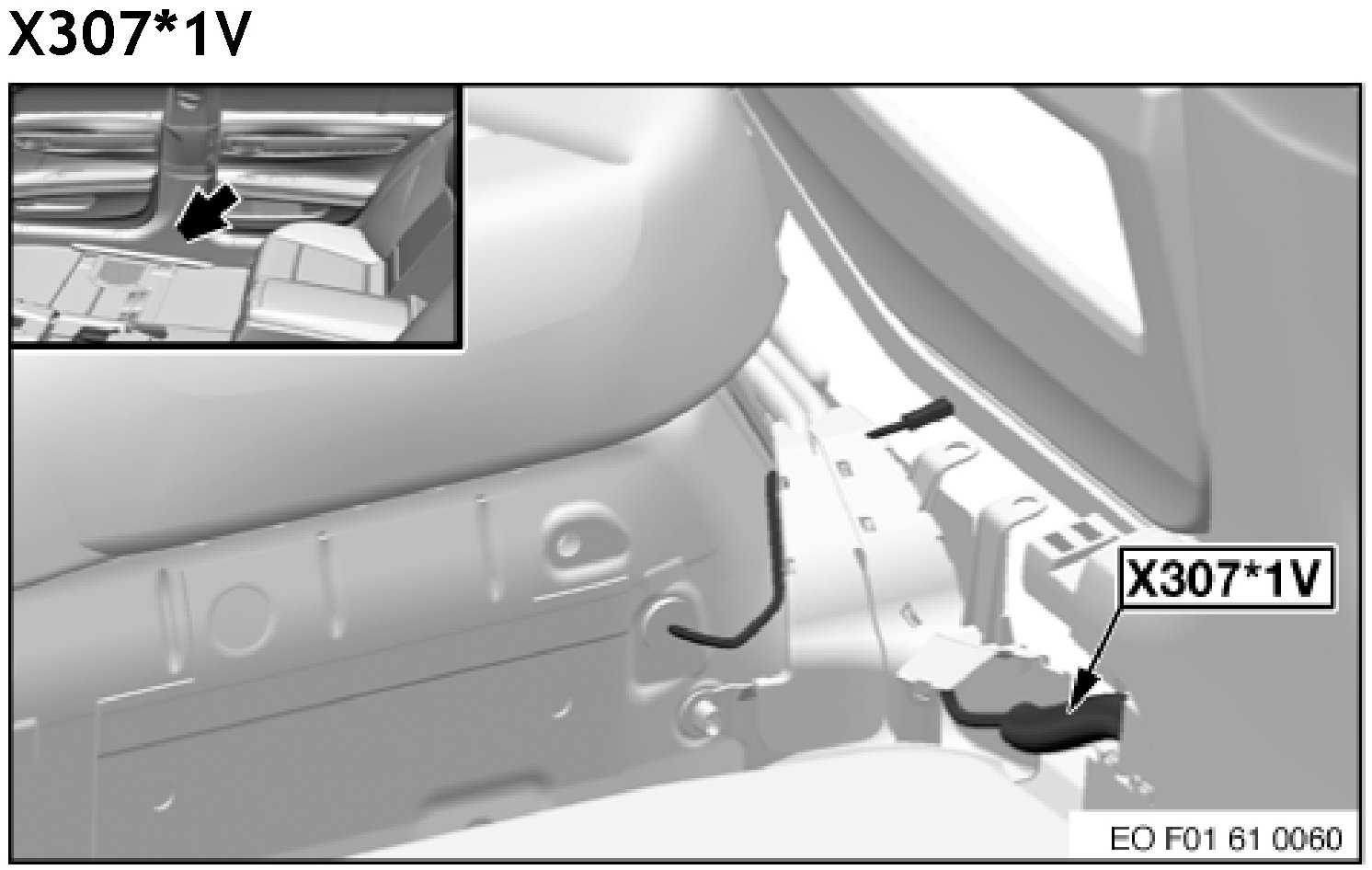 X307*1V

X307*1V

EO F01 61 0060