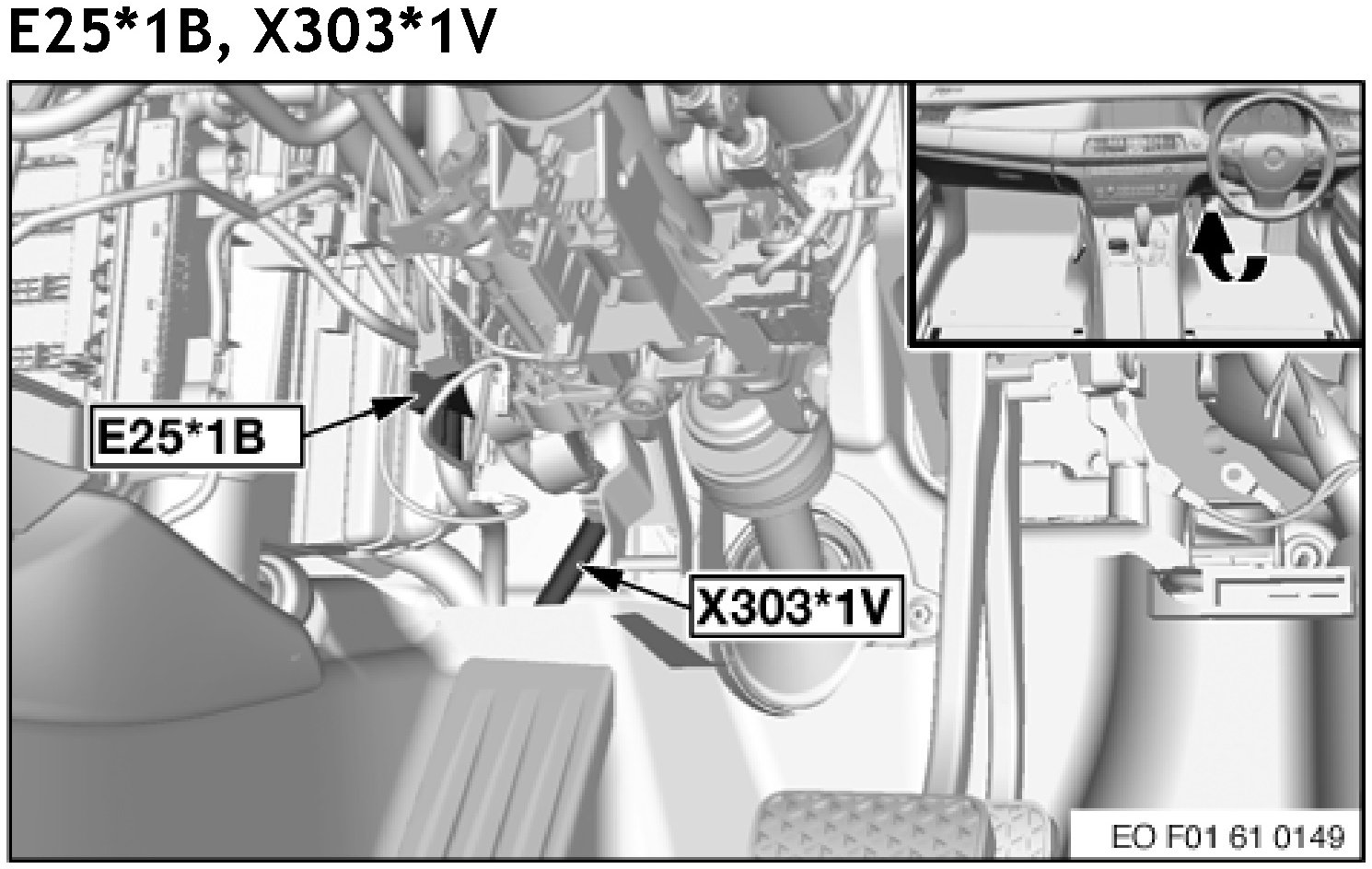 E25*1B, X303*1V

E25*1B

X303*1V

EO F01 61 0149