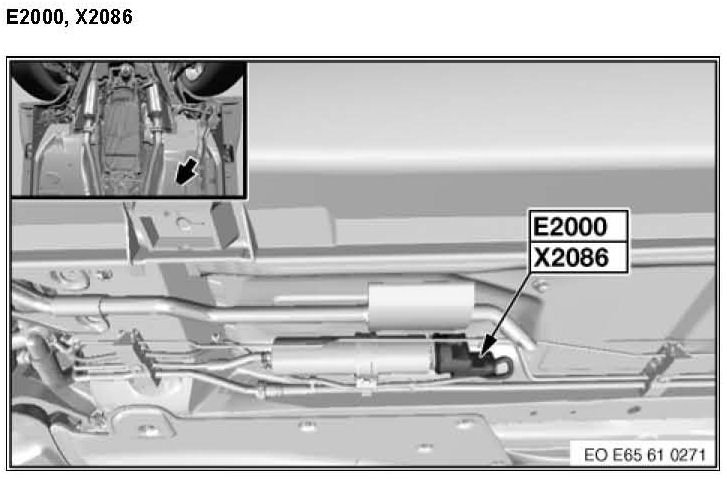 E2000, X2086

E2000
X2086

EO E65 61 0271