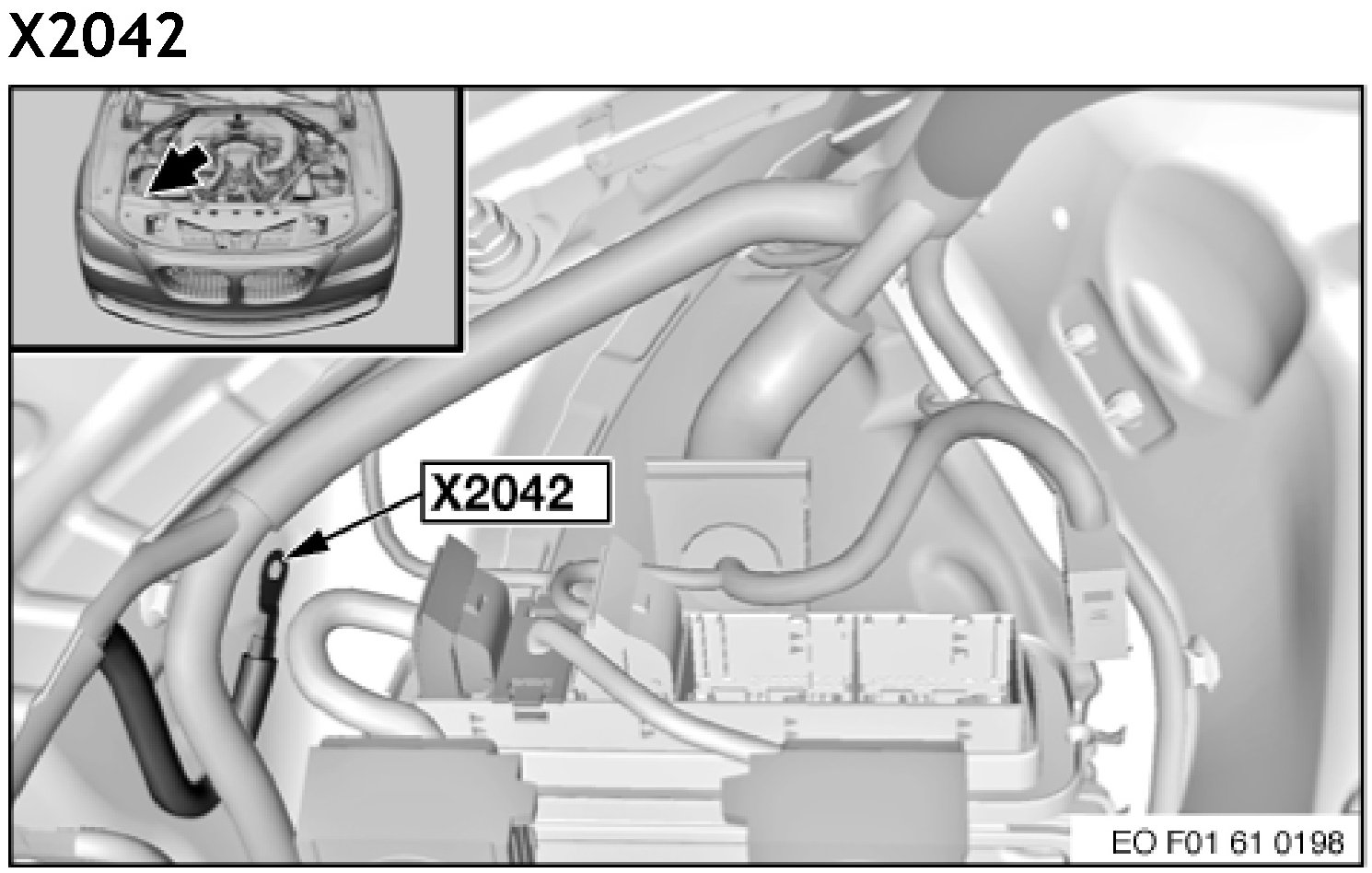 X2042

X2042

EO F01 61 0198