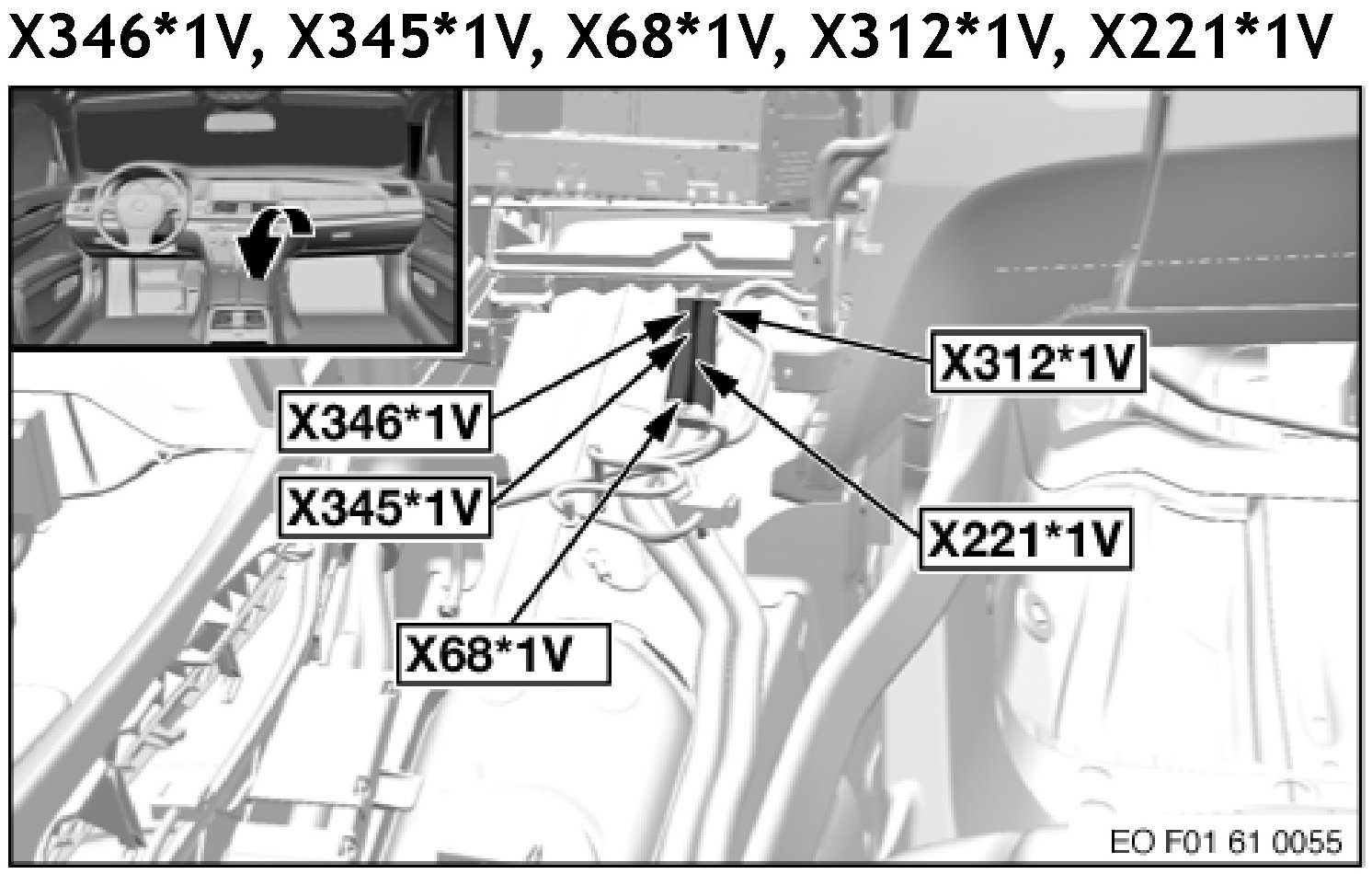 X346*1V, X345*1V, X68*1V, X312*1V, X221*1V

X312*1V

X346*1V

X345*1V

X221*1V

X68*1V

EO F01 61 0055