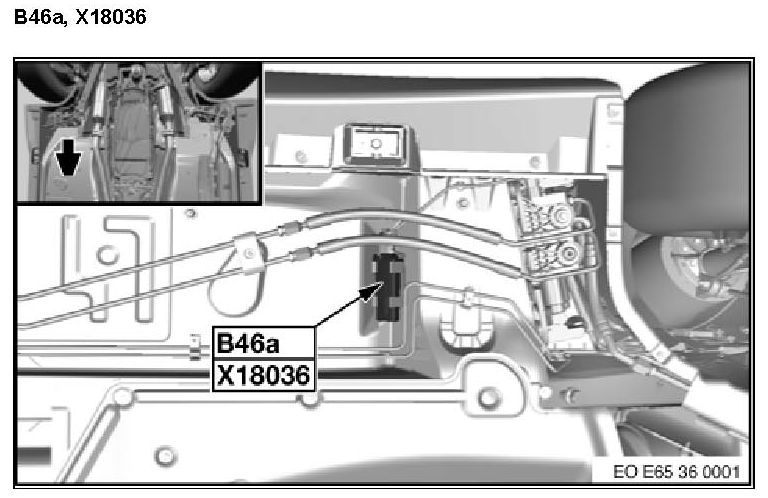 B46a, X18036

B46a
X18036

EO E65 36 0001