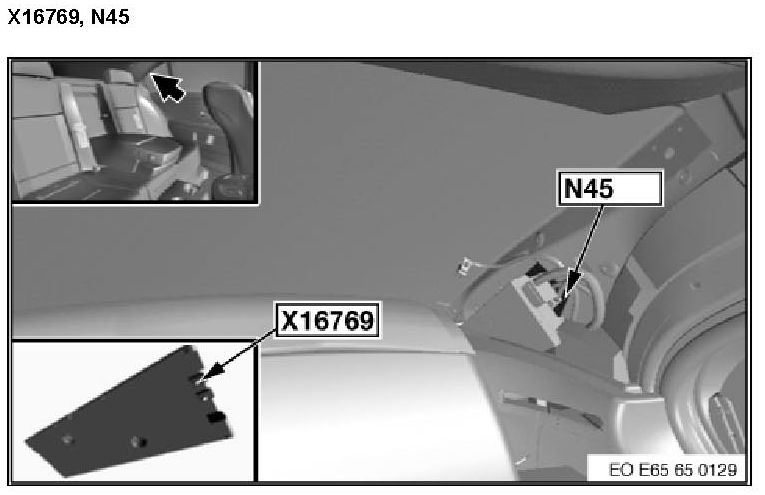 X16769, N45

N45

X16769

EO E65 65 0129