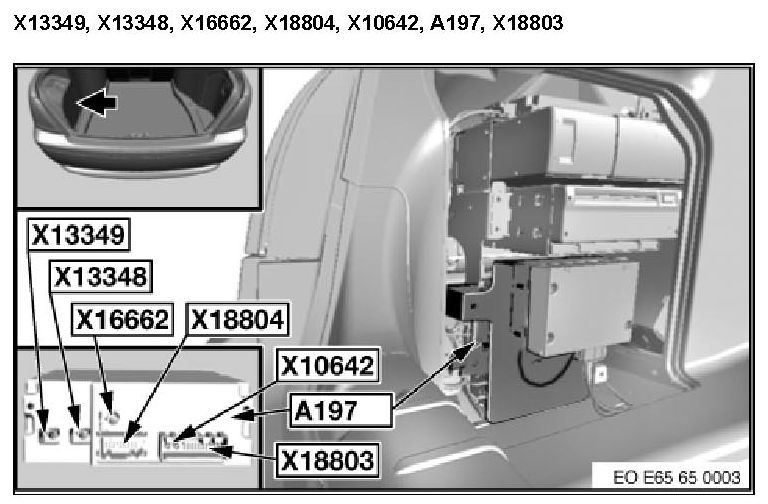 X13349, X13348, X16662, X18804, X10642, A197, X18803

X13349
X13348
X16662
X18804
X10642
A197
X18803

EO E65 65 0003