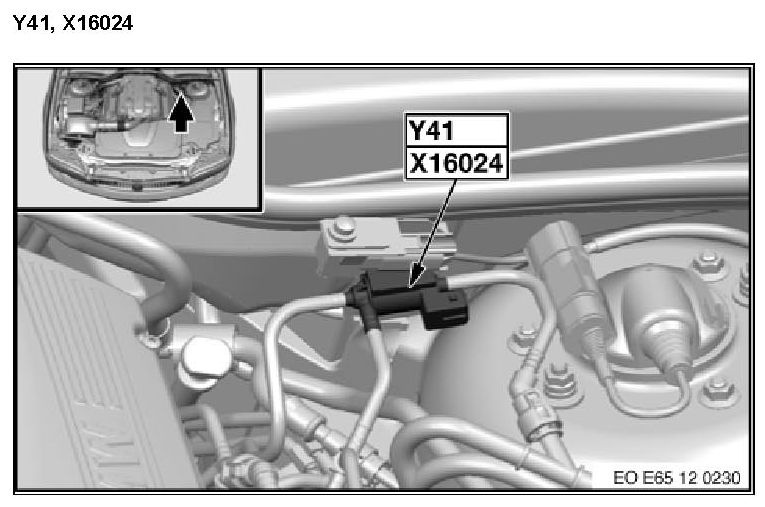 Y41, X16024

Y41
X16024

EO E65 12 0230