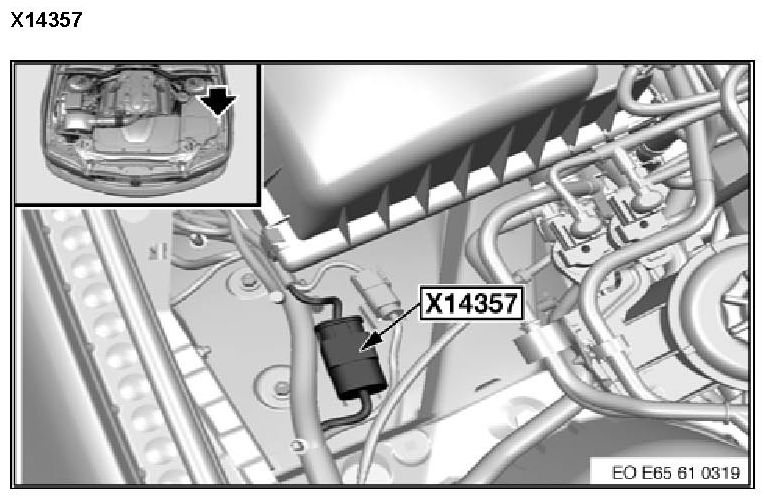 X14357

X14357

EO E65 61 0319