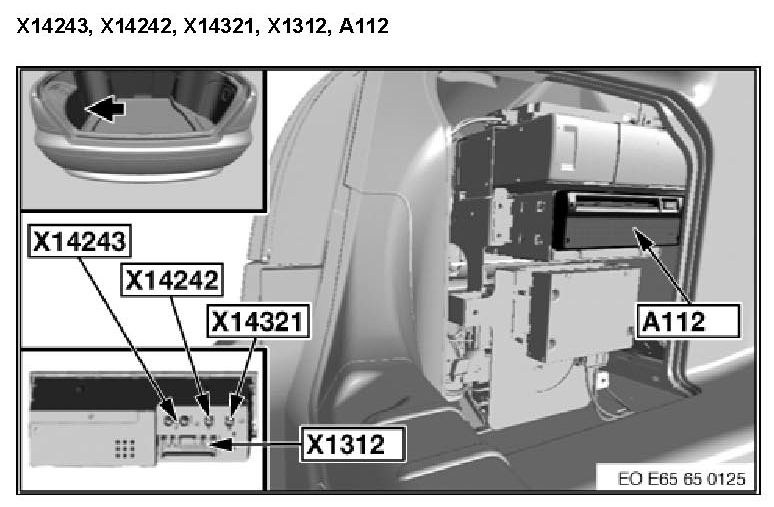 X14243, X14242, X14321, X1312, A112

X14243

X14242

X14321

A112

X1312

EO E65 65 0125