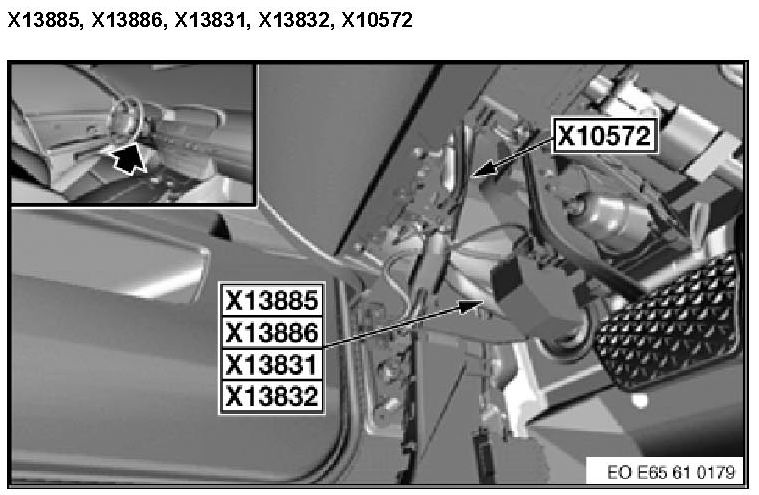 X13885, X13886, X13831, X13832, X10572

X10572

X13885
X13886
X13831
X13832

EO E65 61 0179