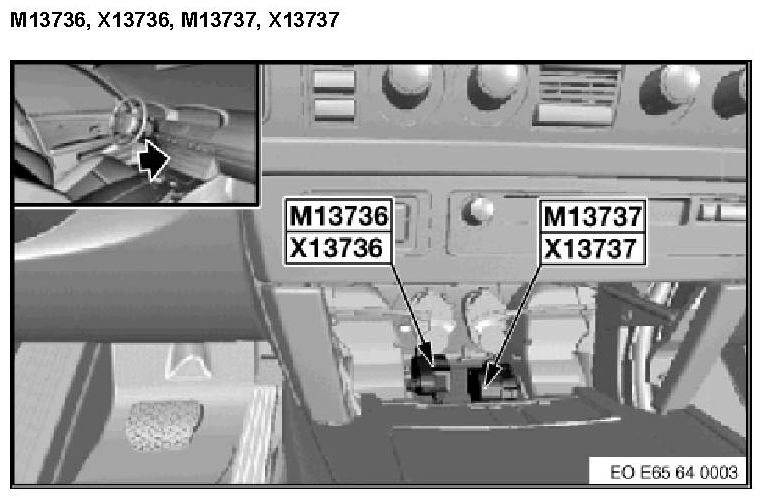 M13736, X13736, M13737, X13737

M13736
X13736

M13737
X13737

EO E65 64 0003