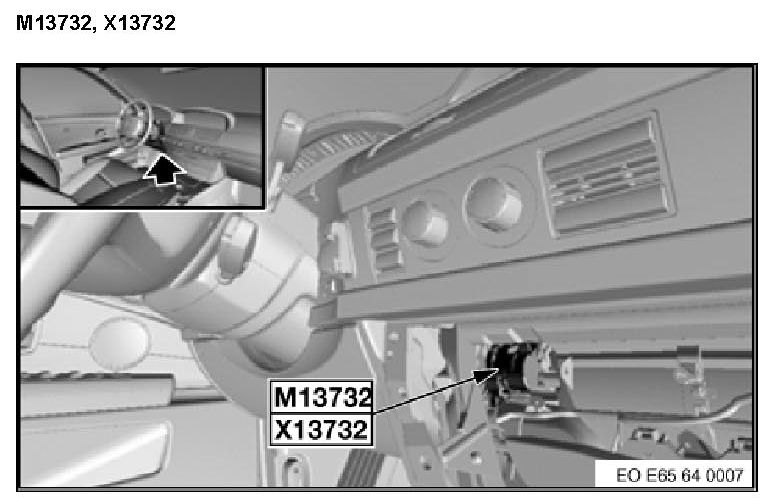 M13732, X13732

M13732
X13732

EO E65 64 0007