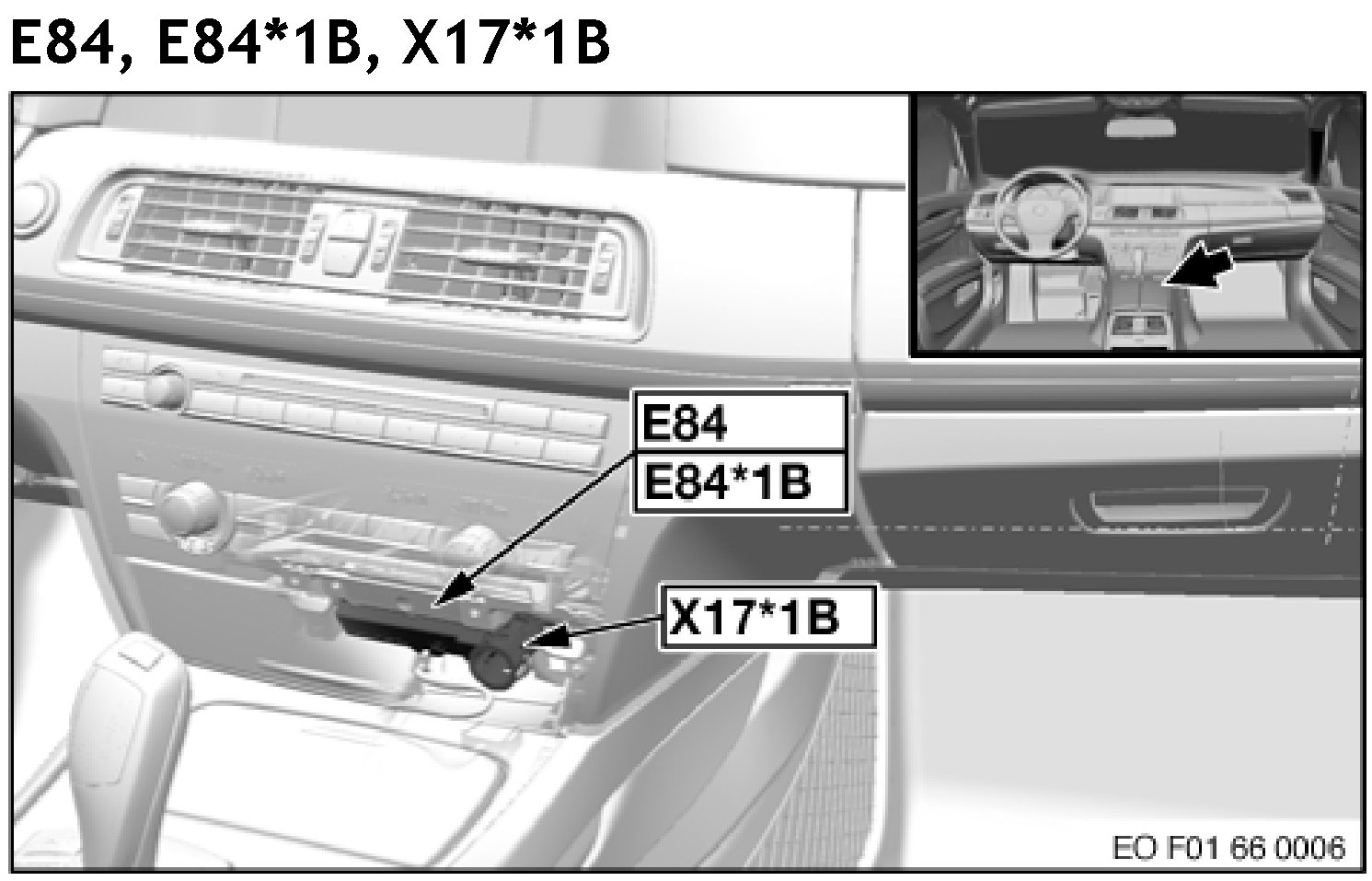 E84, E84*1B, X17*1B

E84
E84*1B
X17*1B

EO F01 66 0006