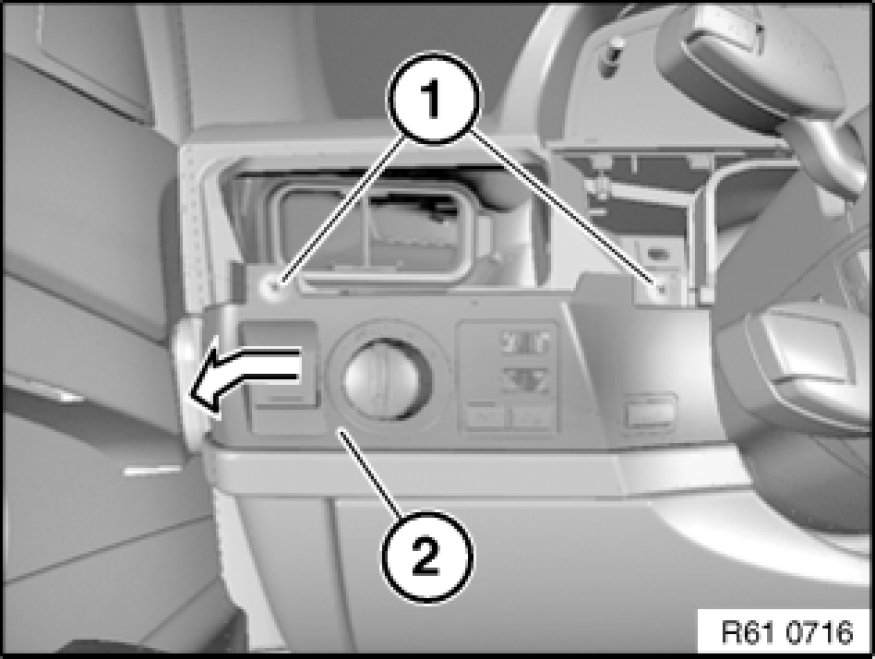 1
2
R61 0716