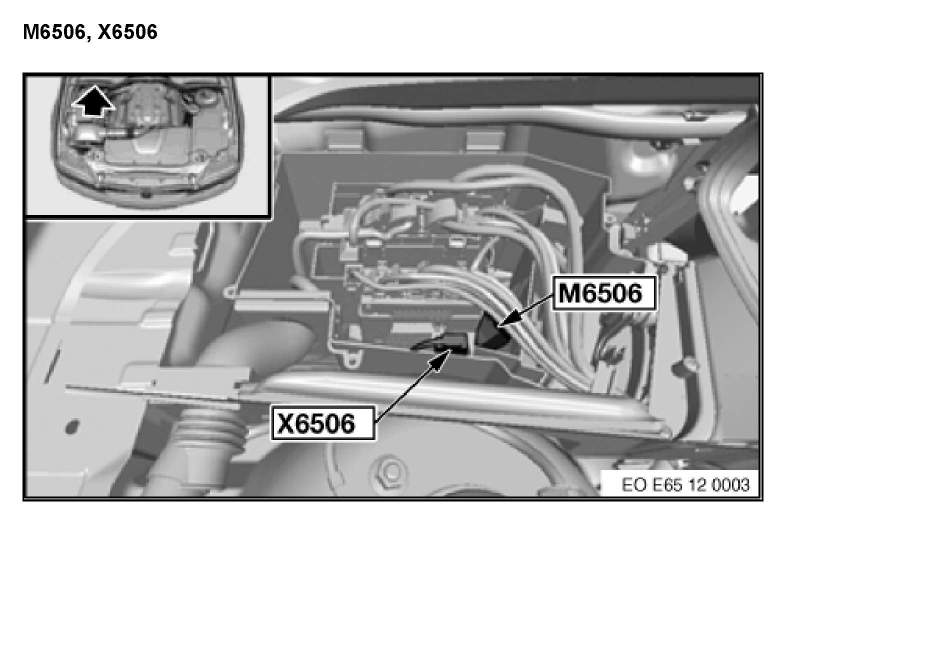 M6506, X6506

M6506

X6506

EO E65 12 0003