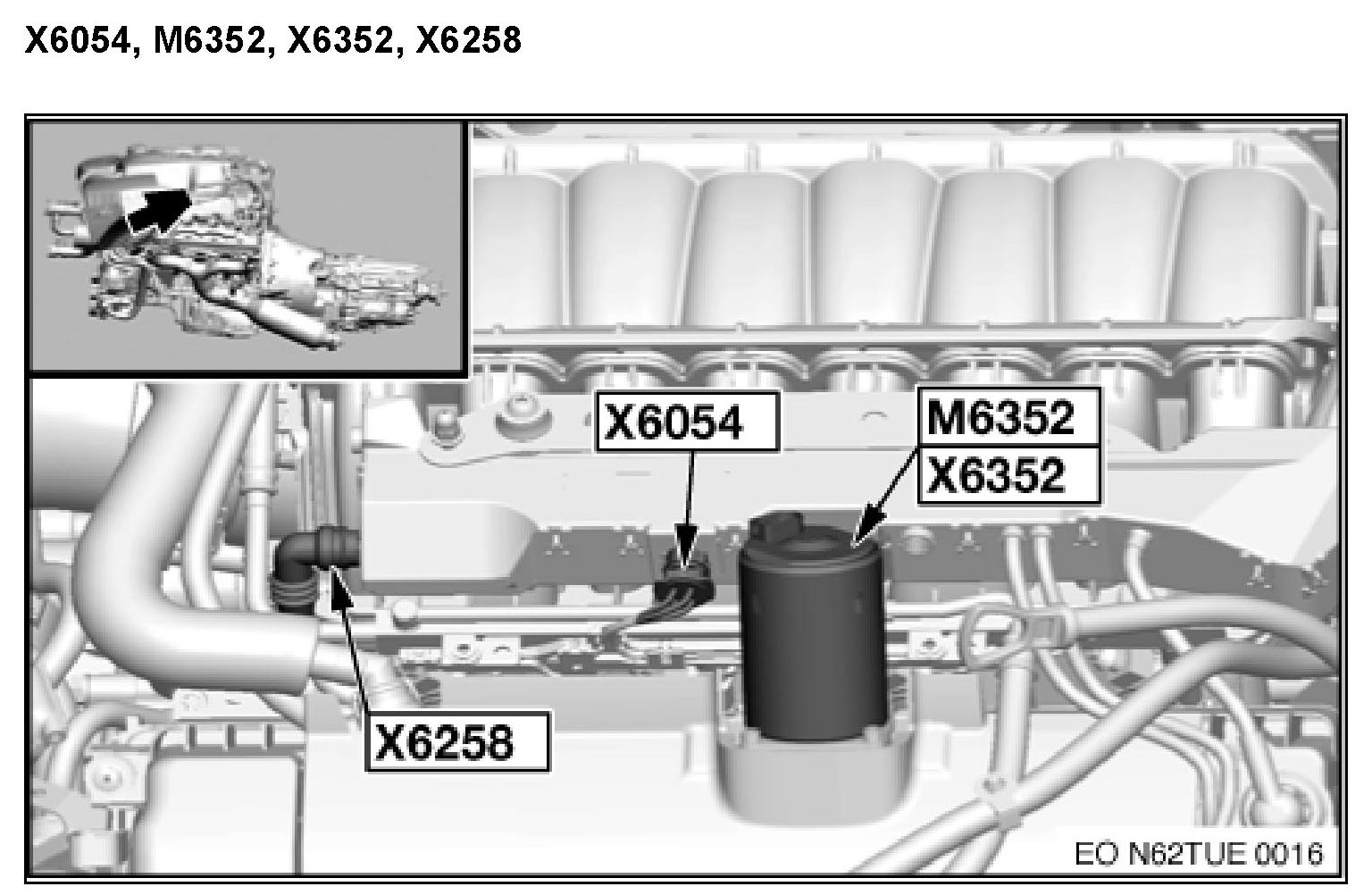 X6054, M6352, X6352, X6258

X6054

M6352
X6352

X6258

EO N62TUE 0016