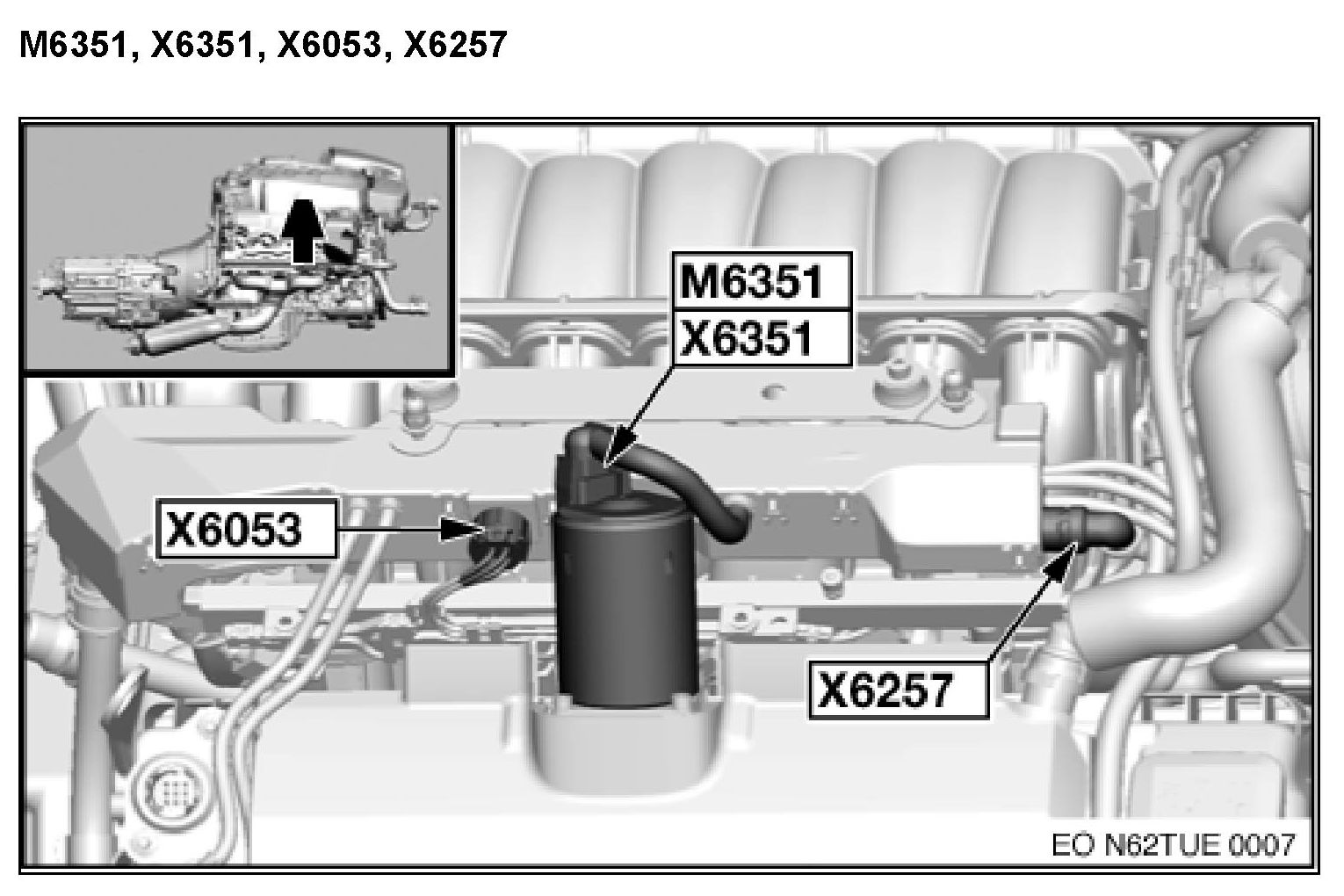 M6351, X6351, X6053, X6257

M6351
X6351

X6053

X6257

EO N62TUE 0007