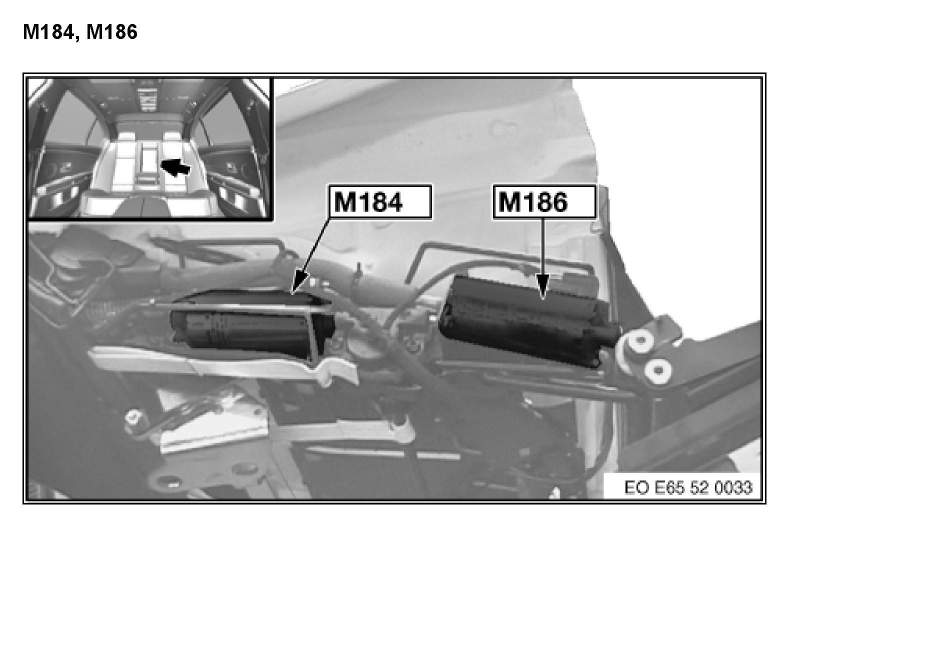 M184, M186

M184

M186

EO E65 52 0033