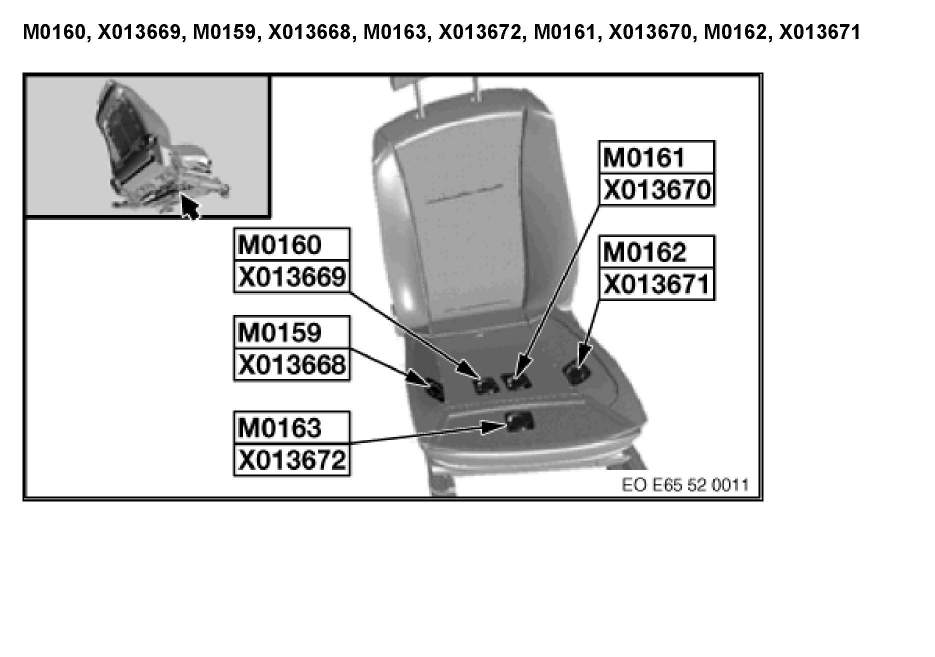 M0160, X013669, M0159, X013668, M0163, X013672, M0161, X013670, M0162, X013671

M0161
X013670

M0160
X013669

M0162
X013671

M0159
X013668

M0163
X013672

EO E65 52 0011