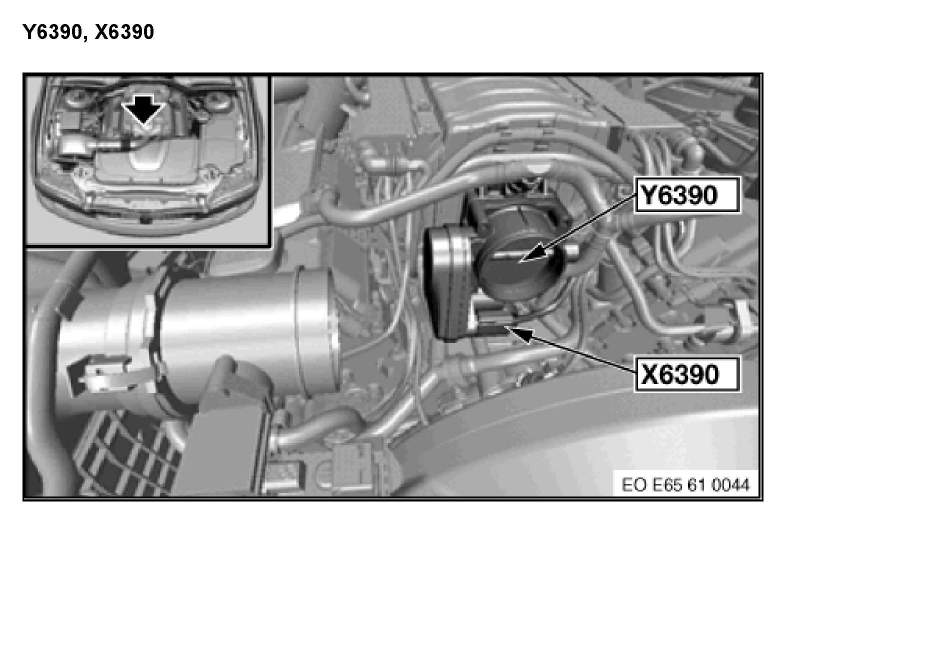 Y6390, X6390

Y6390

X6390

EO E65 61 0044